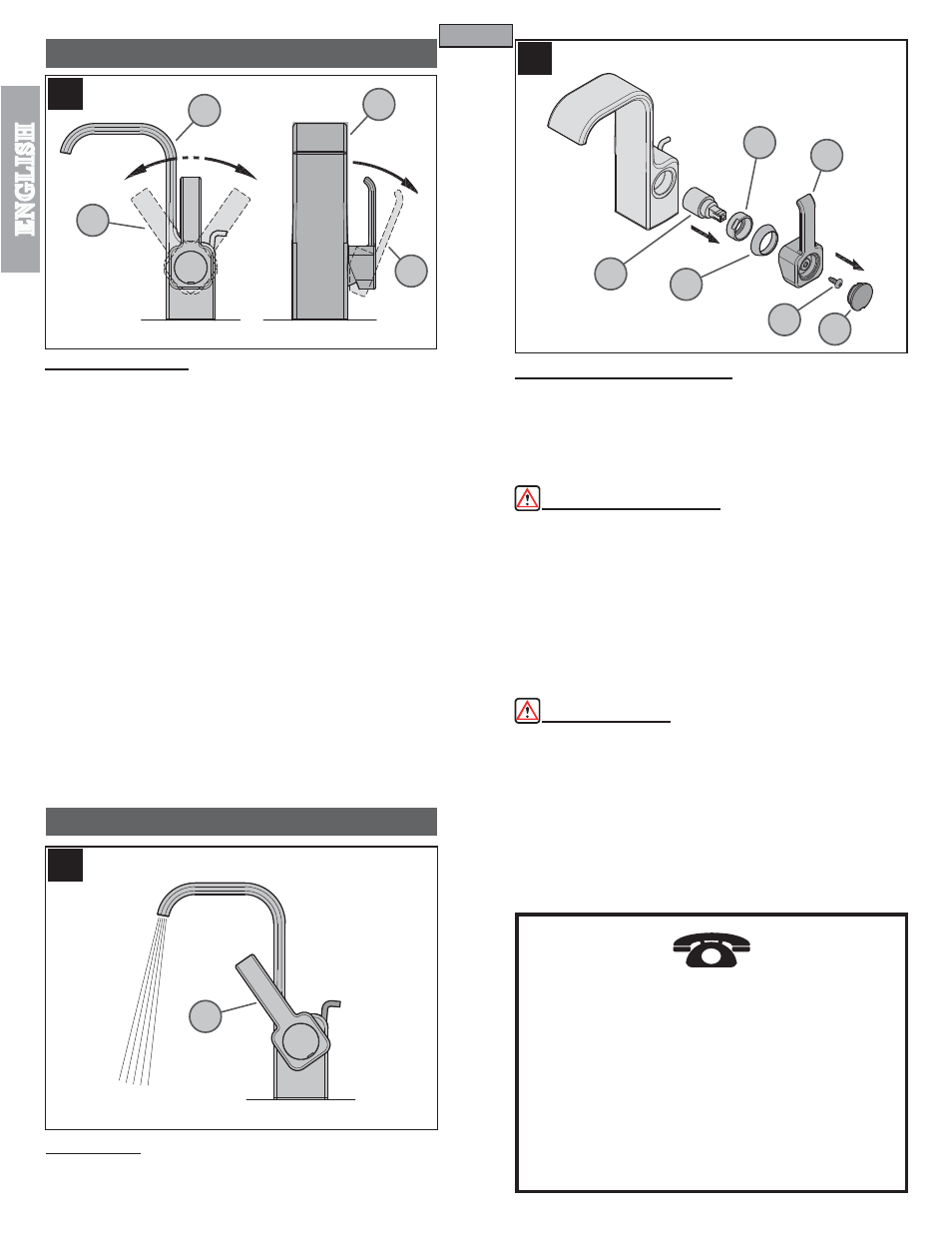 ENGLISH