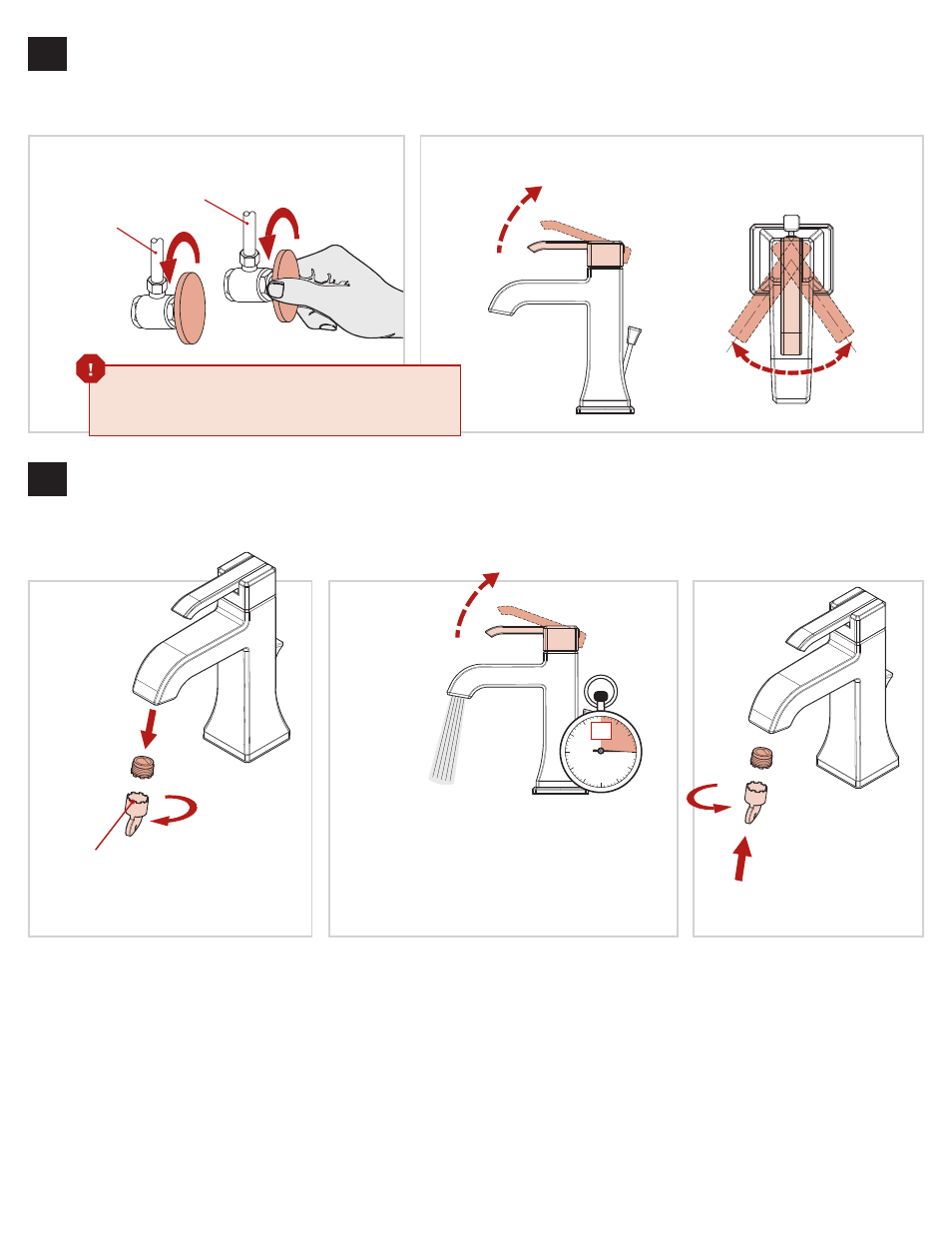 !