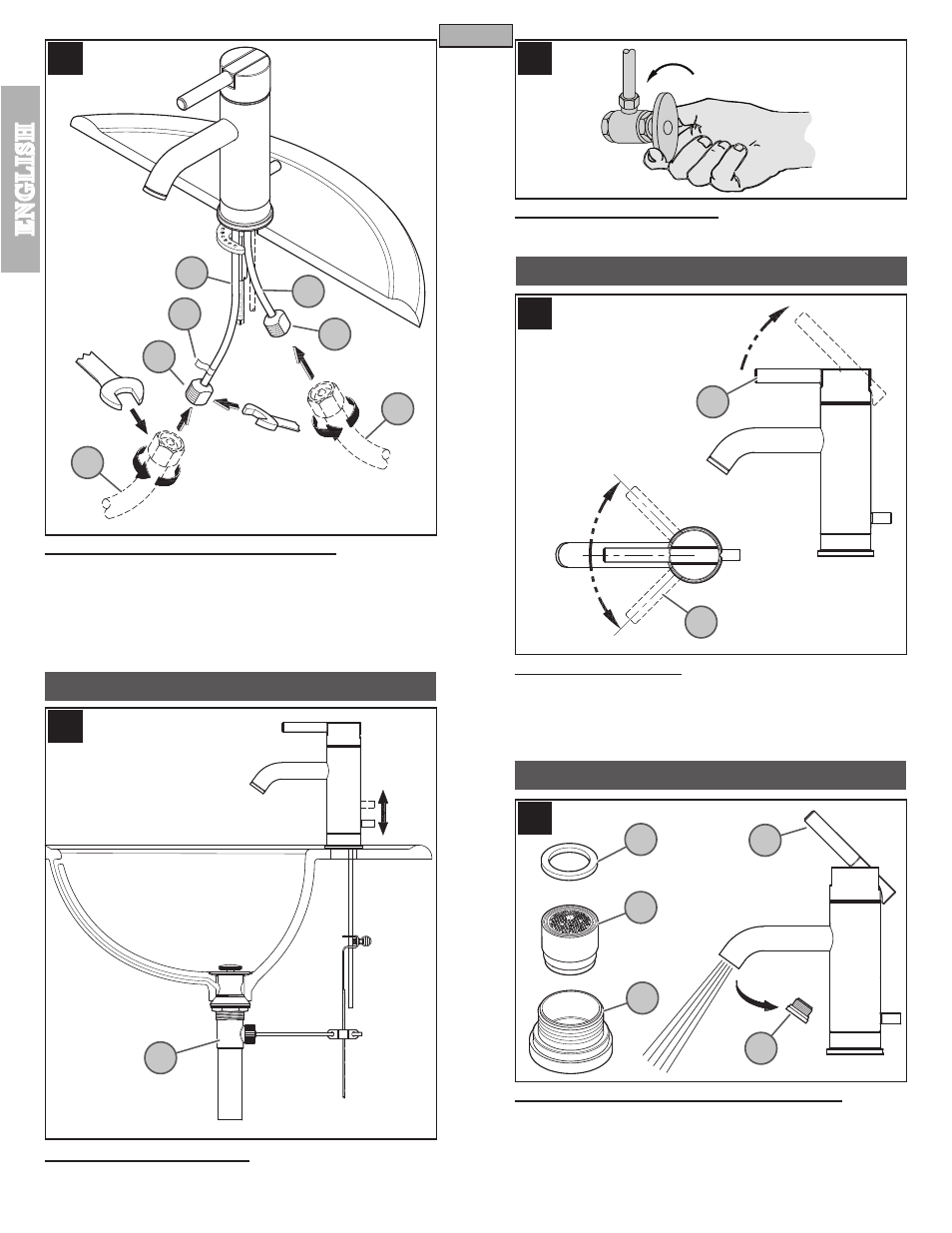 ENGLISH