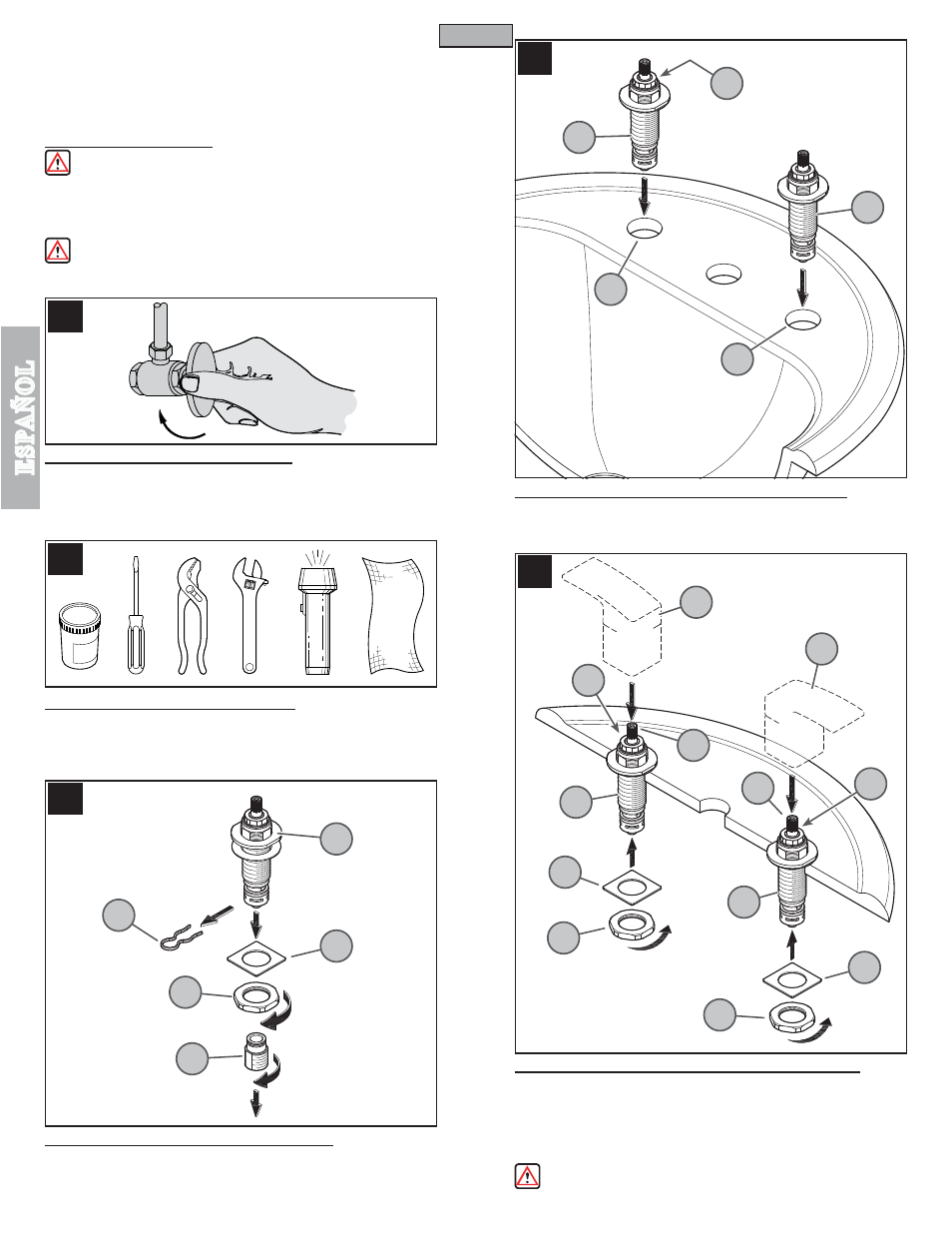 ESPAÑOL