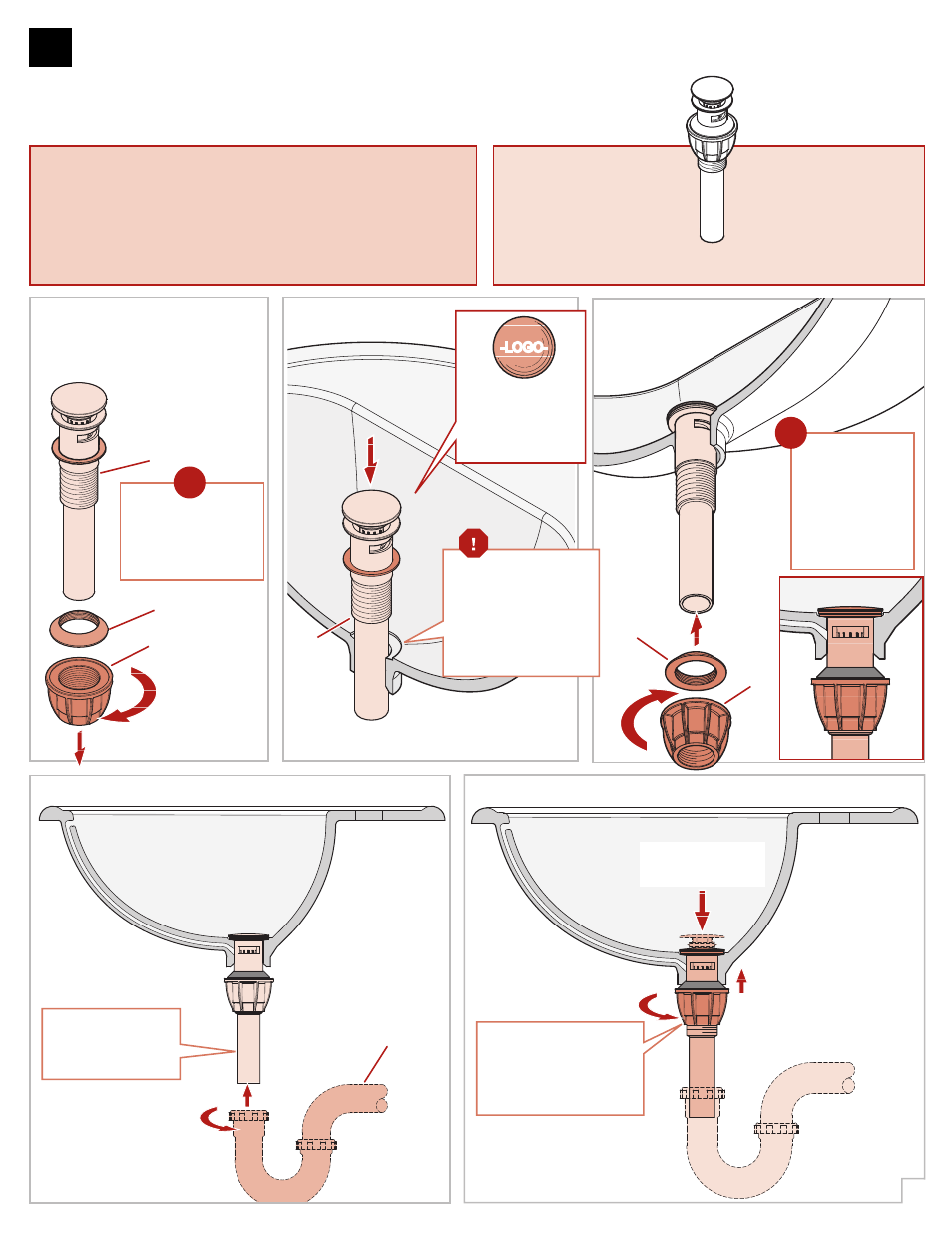 -LOGO-

!