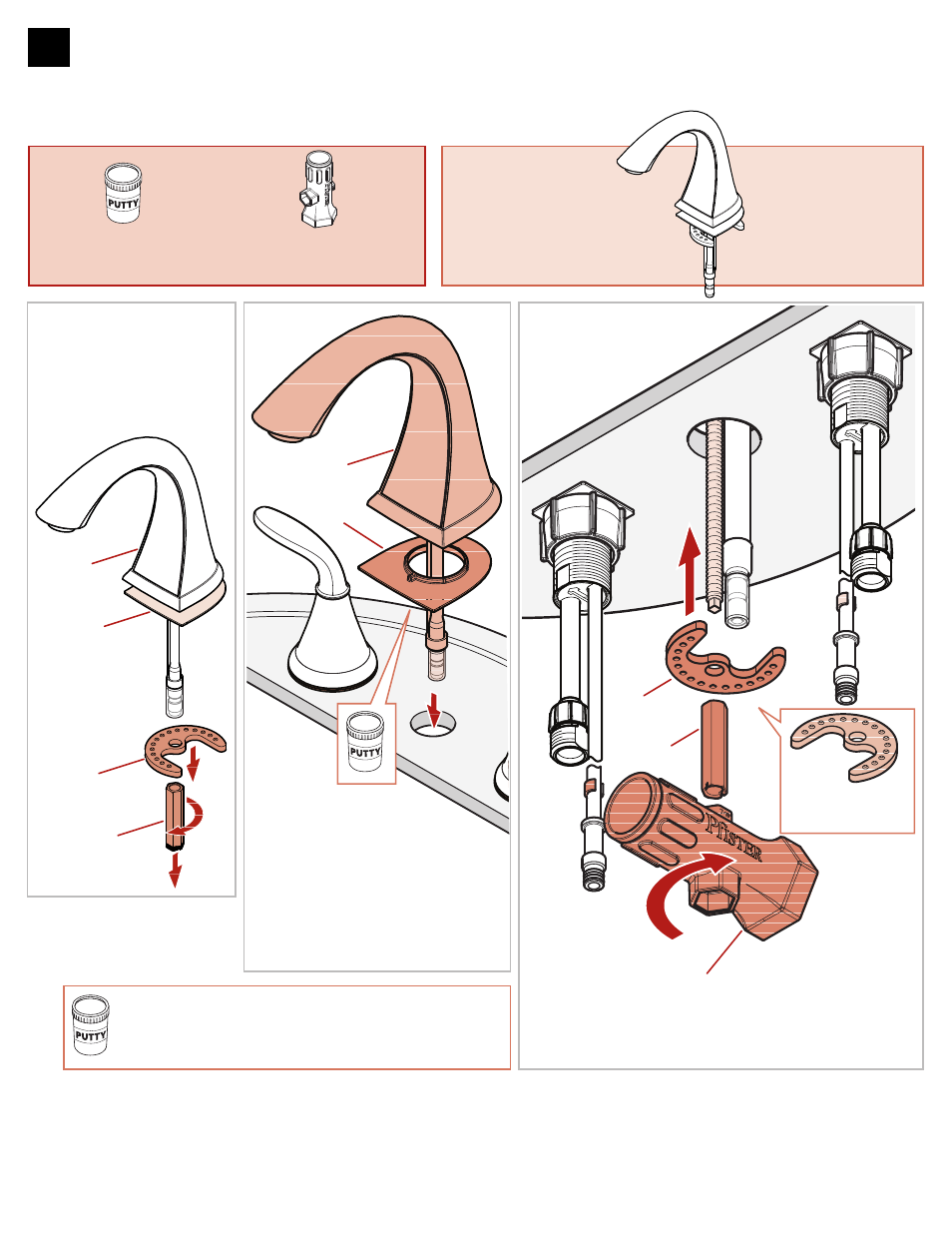 PUTTY

PUTTY

PFISTER

PUTTY