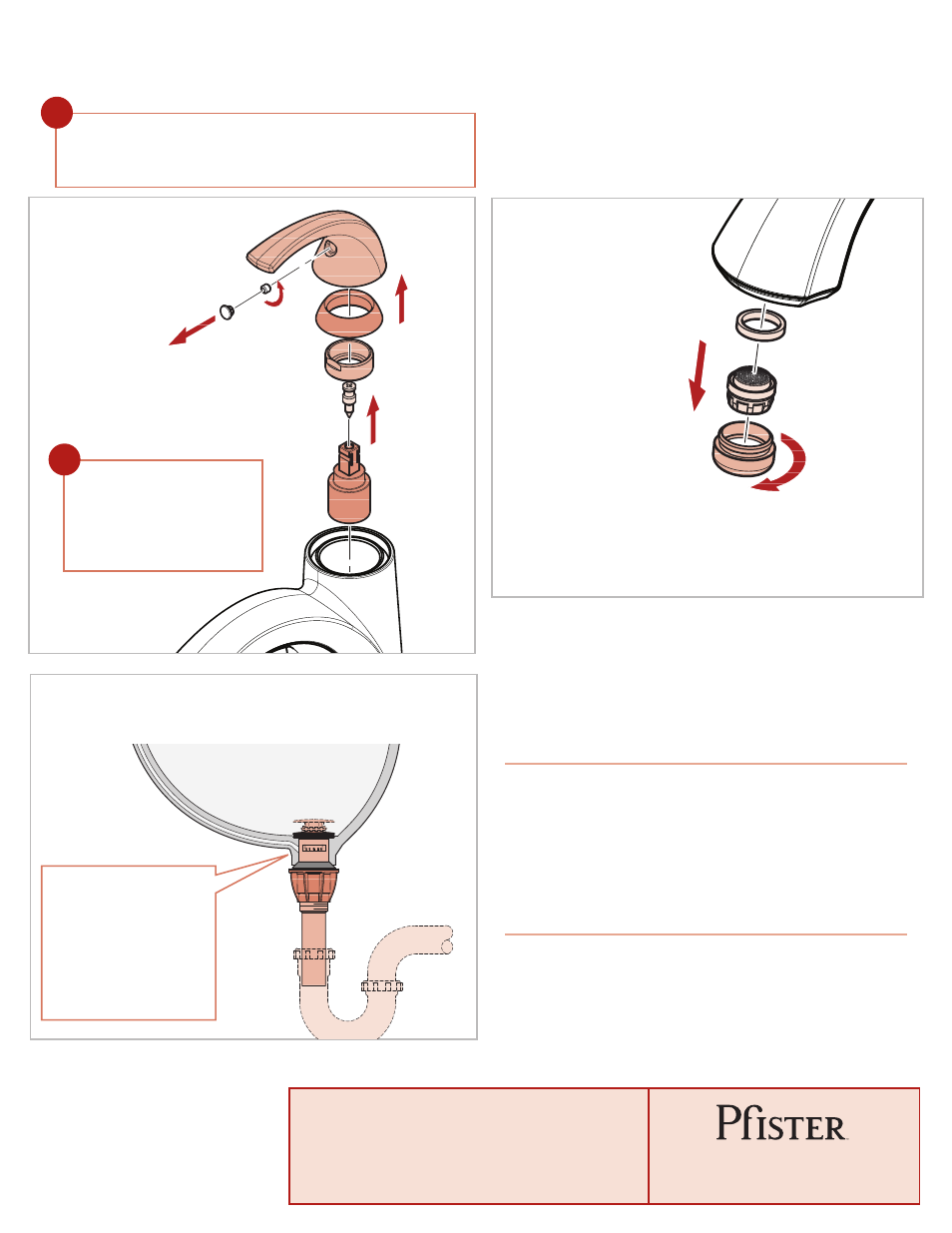 Pfister