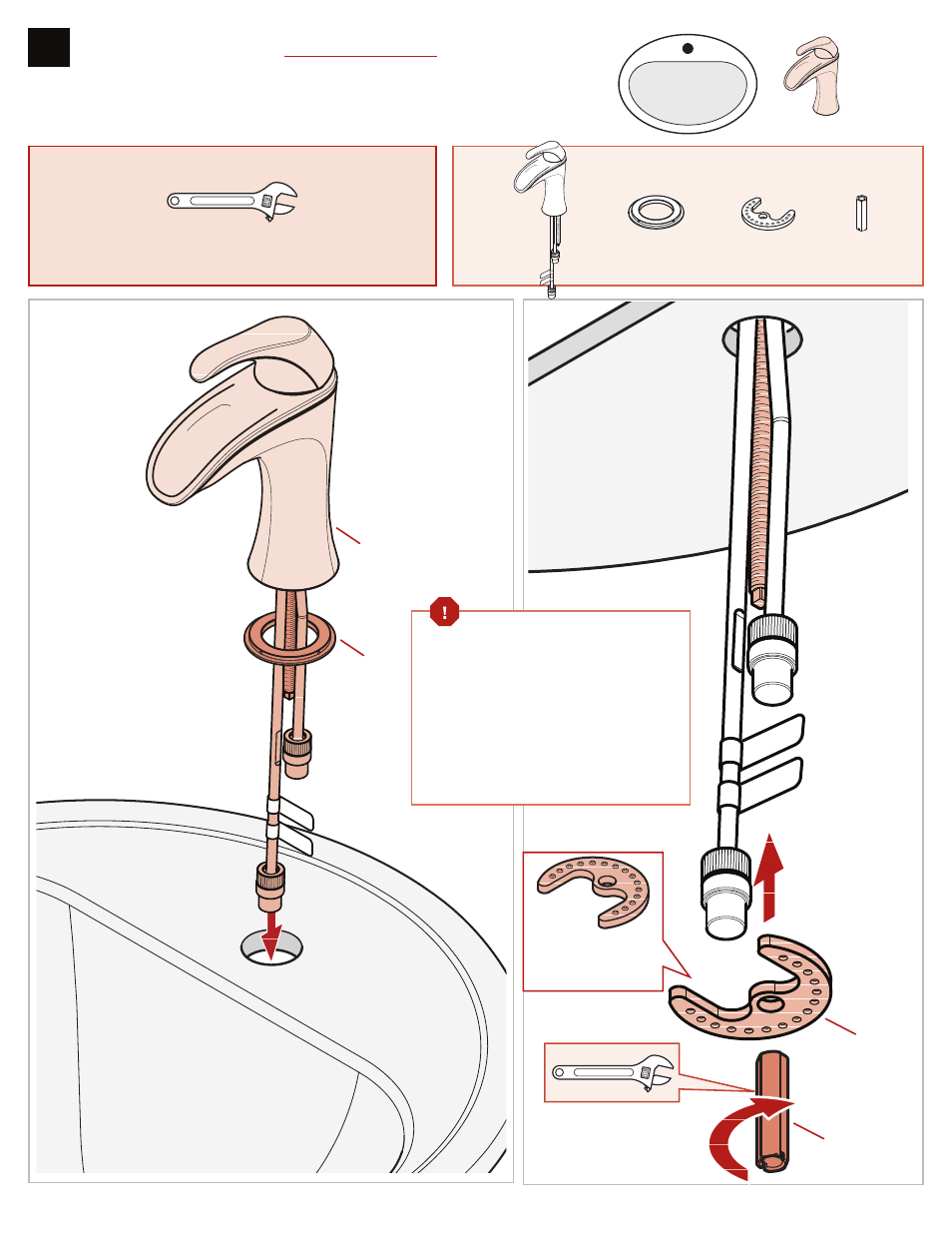 !