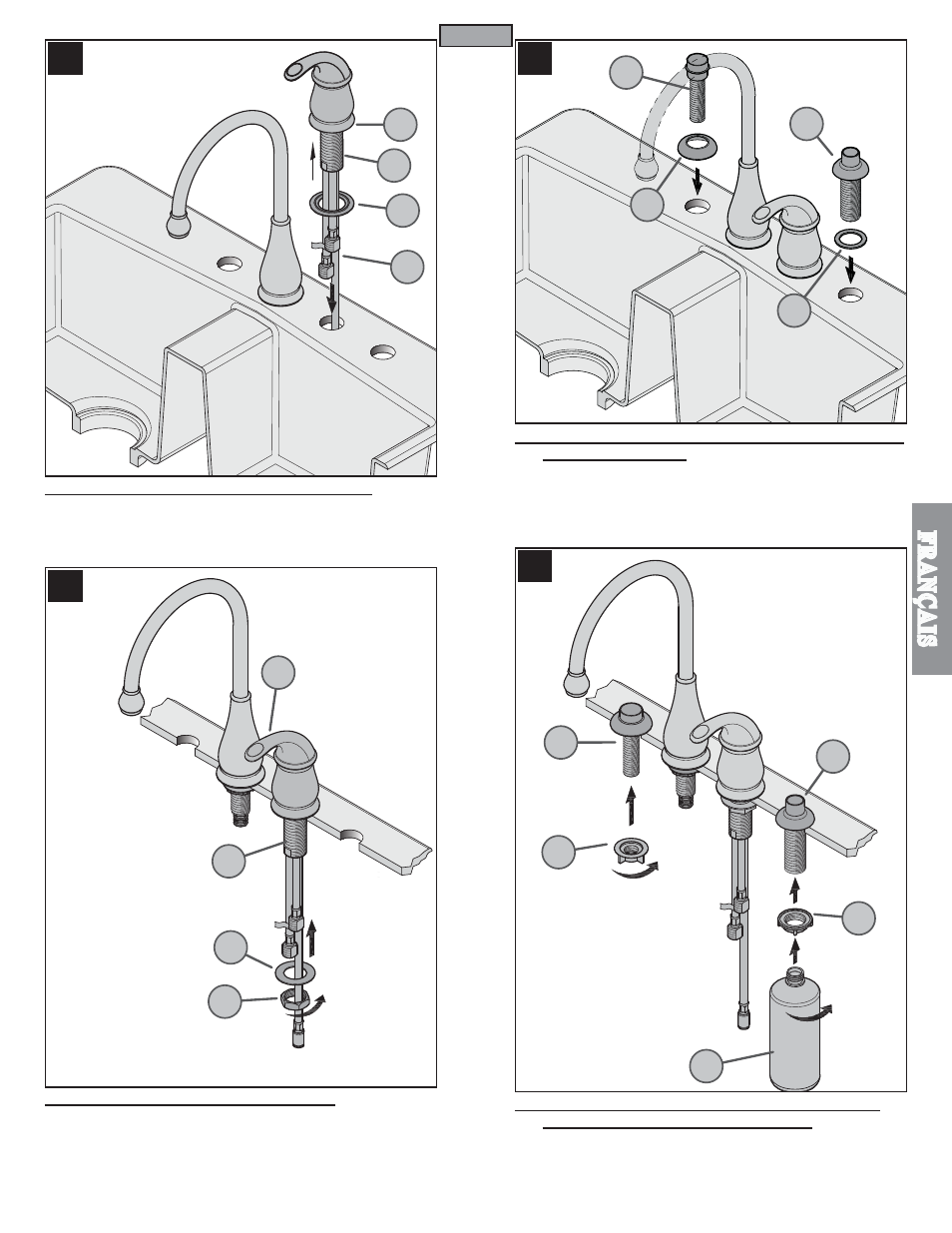 FRANÇAIS