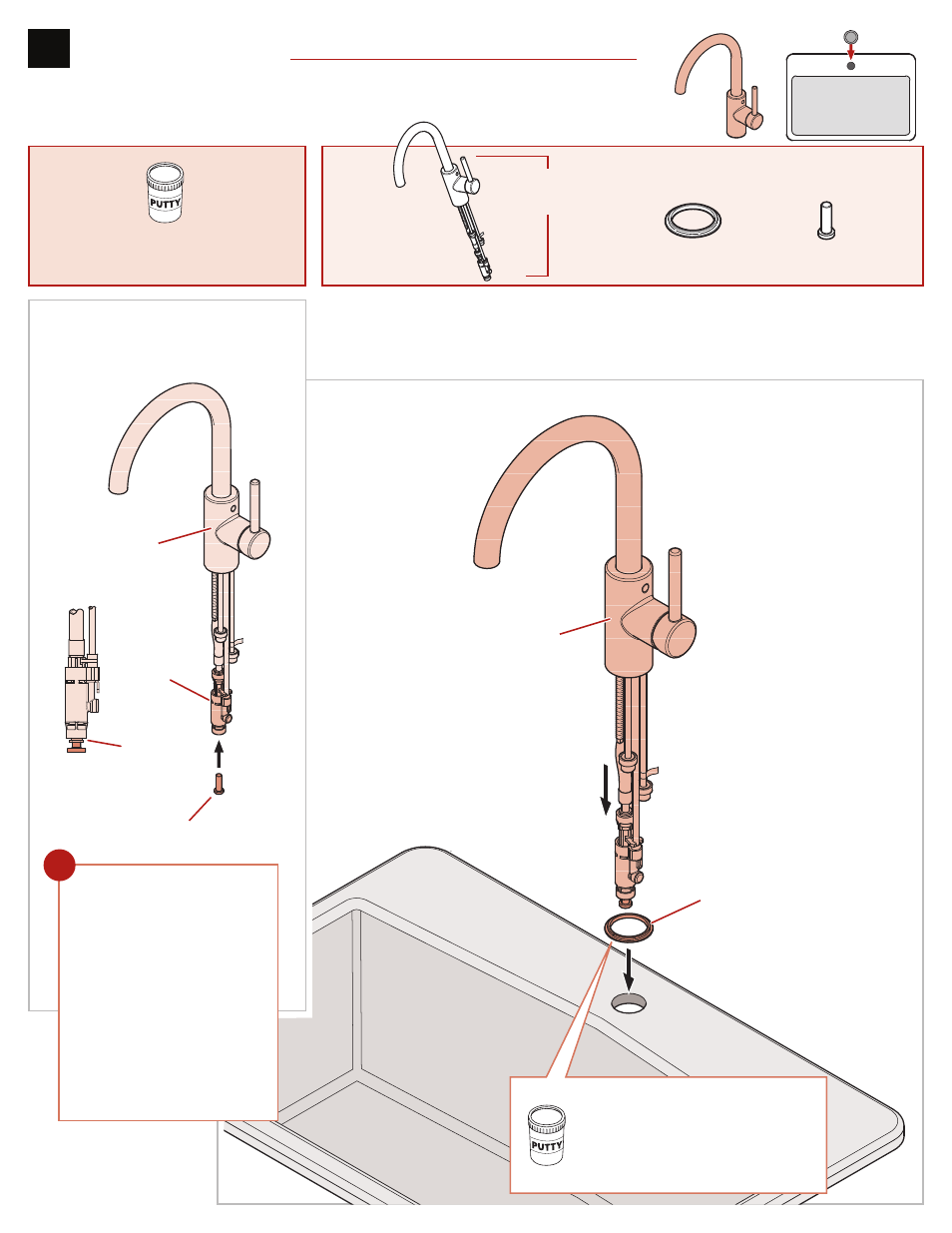 PUTTY

PUTTY