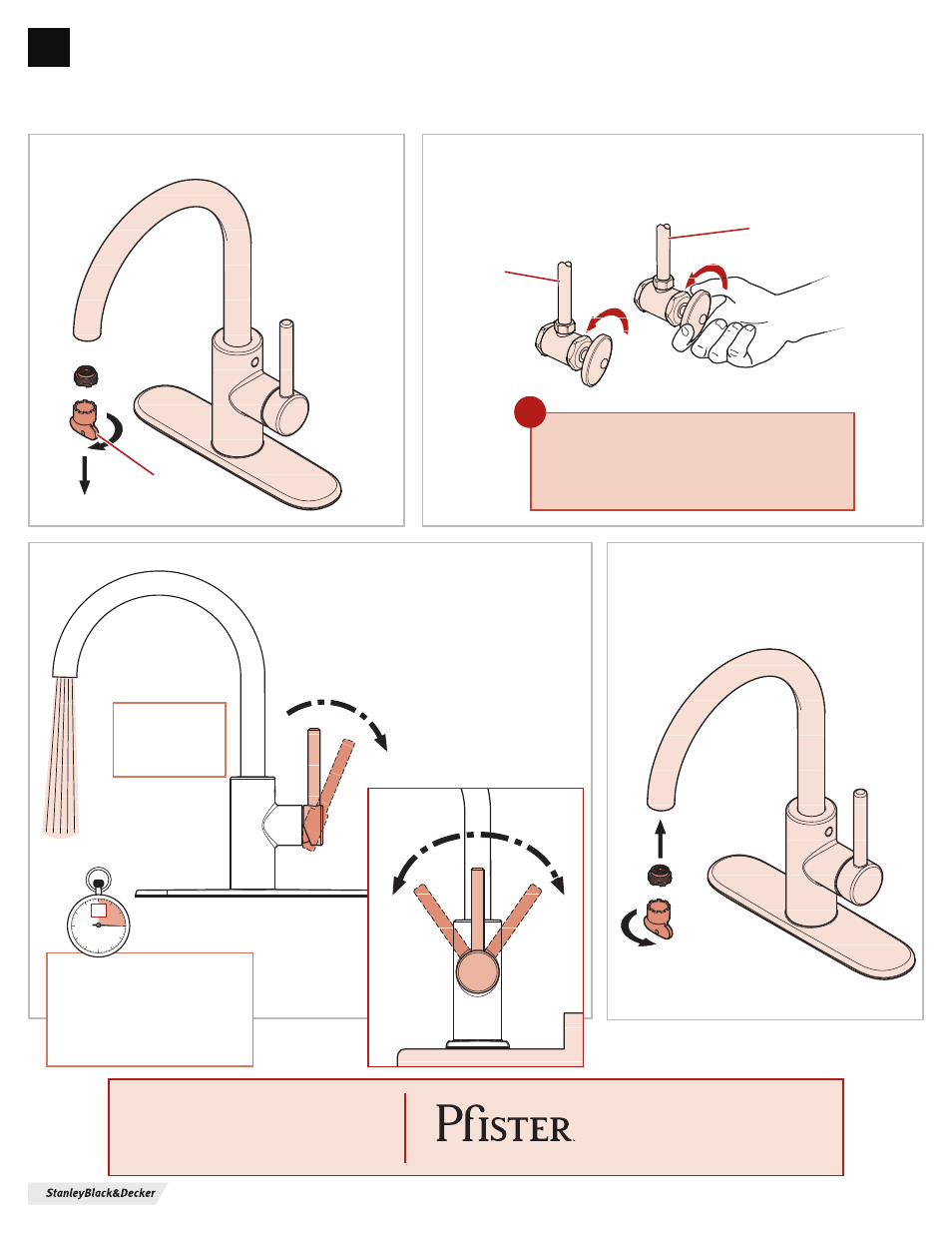 Pfister

StanleyBlack&Decker