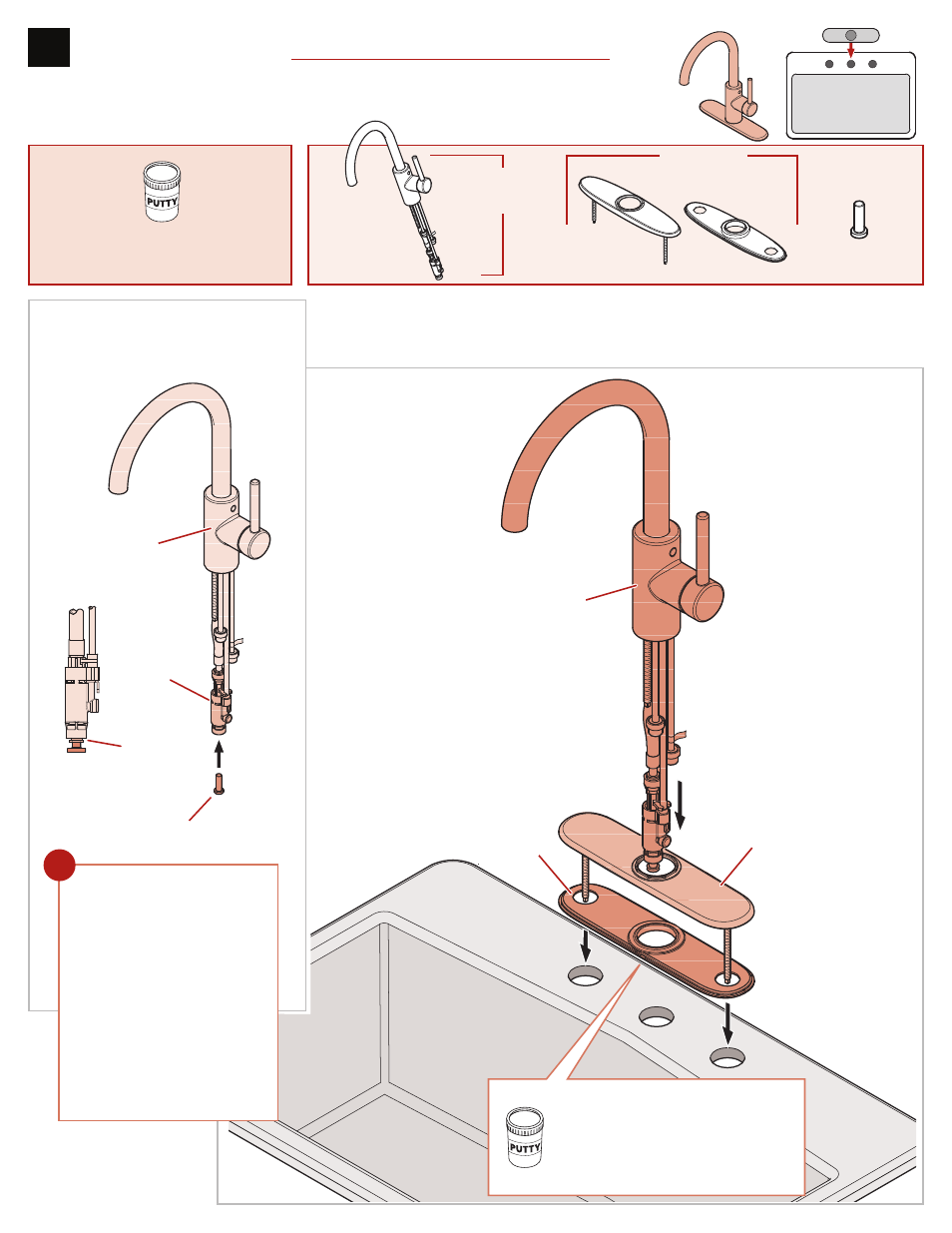 PUTTY

PUTTY