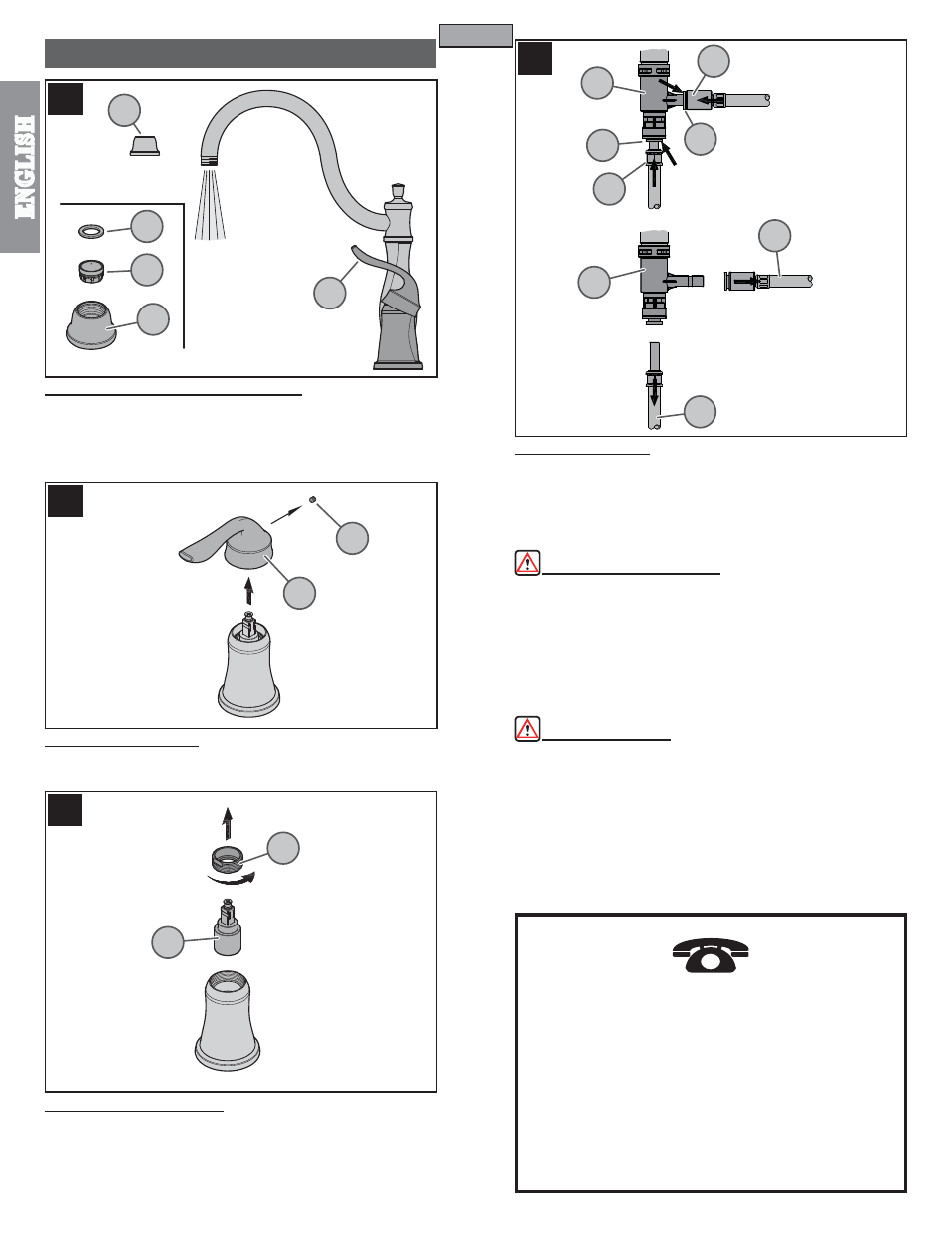 ENGLISH