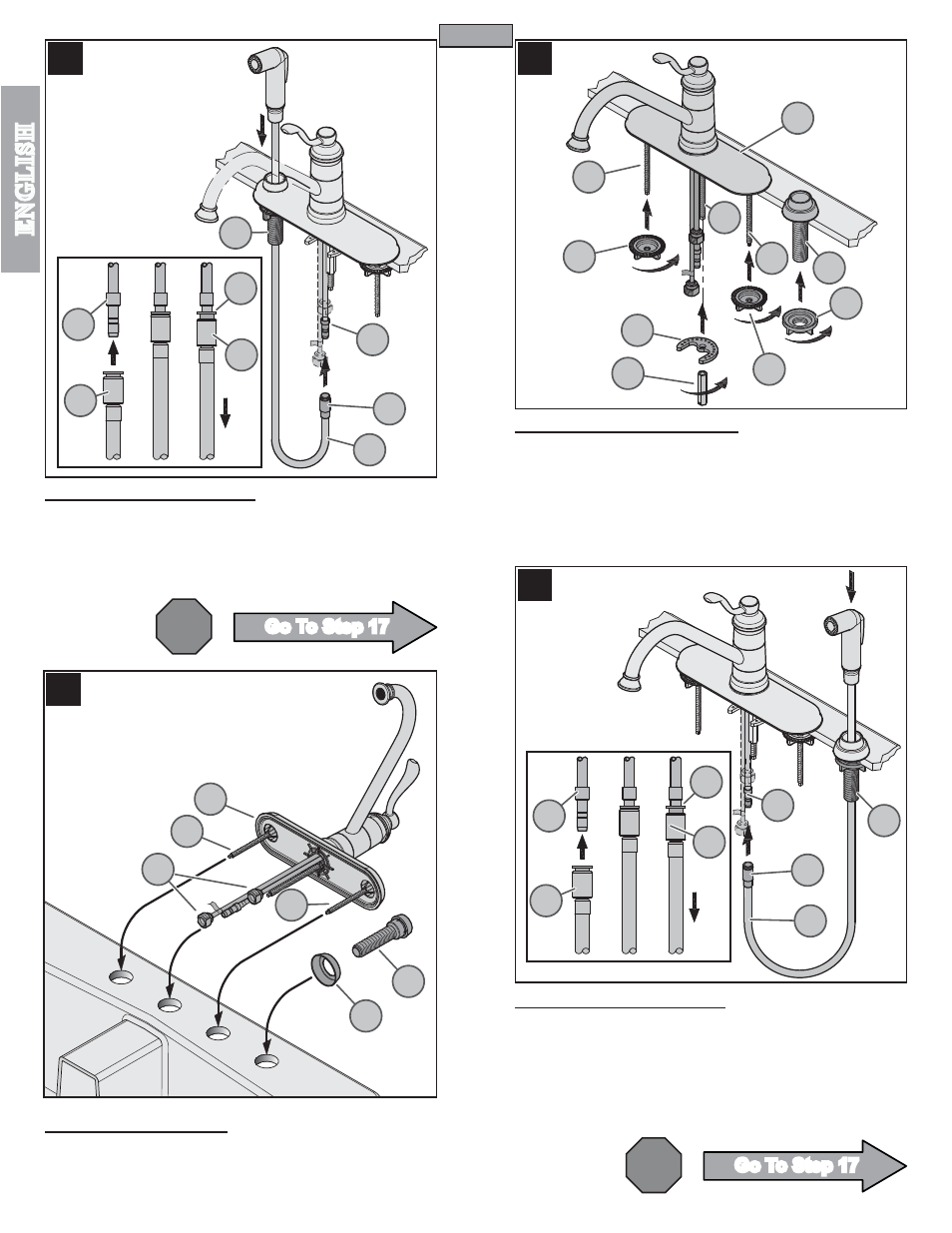 ENGLISH

Go To Step 17

Go To Step 17