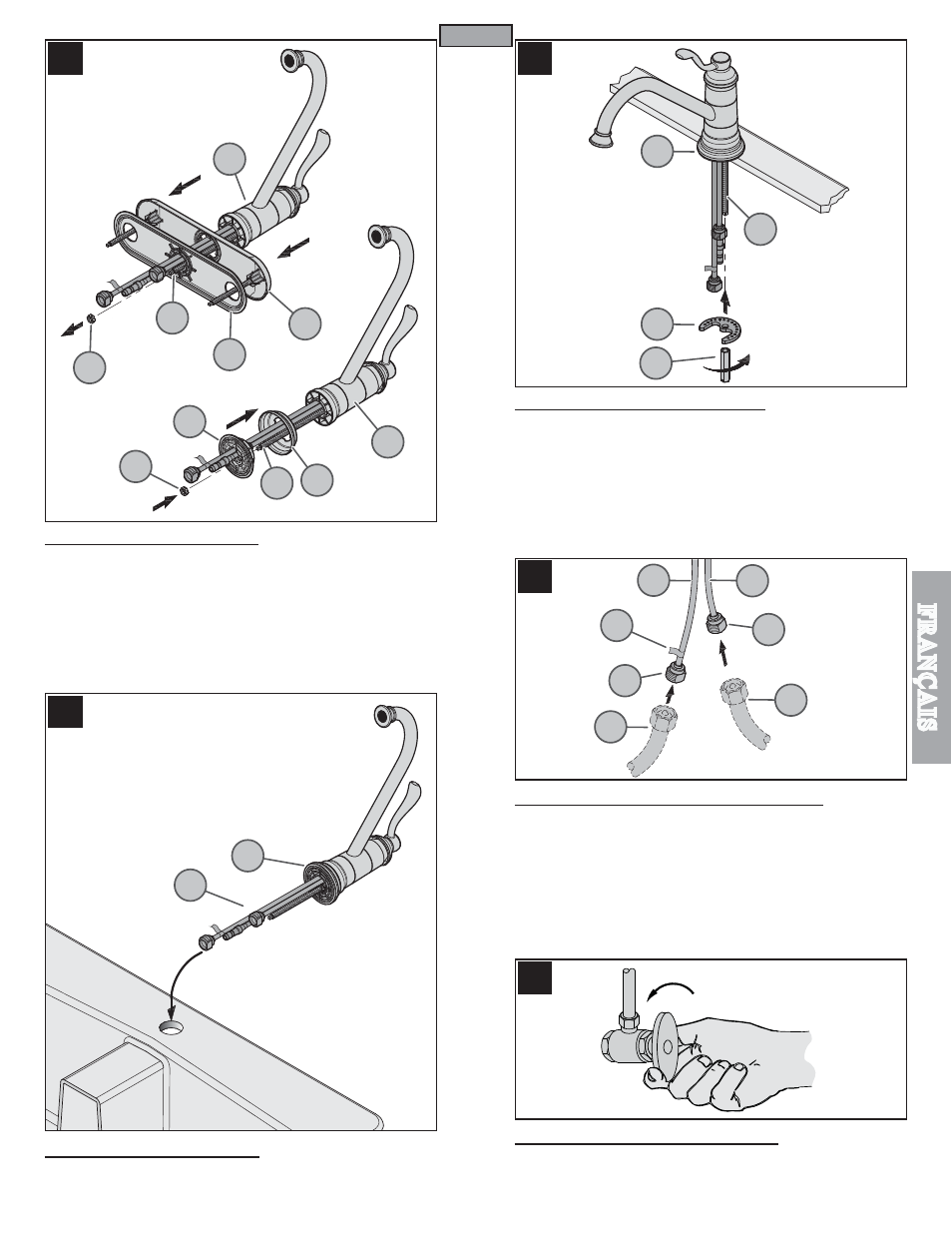 FRANÇAIS