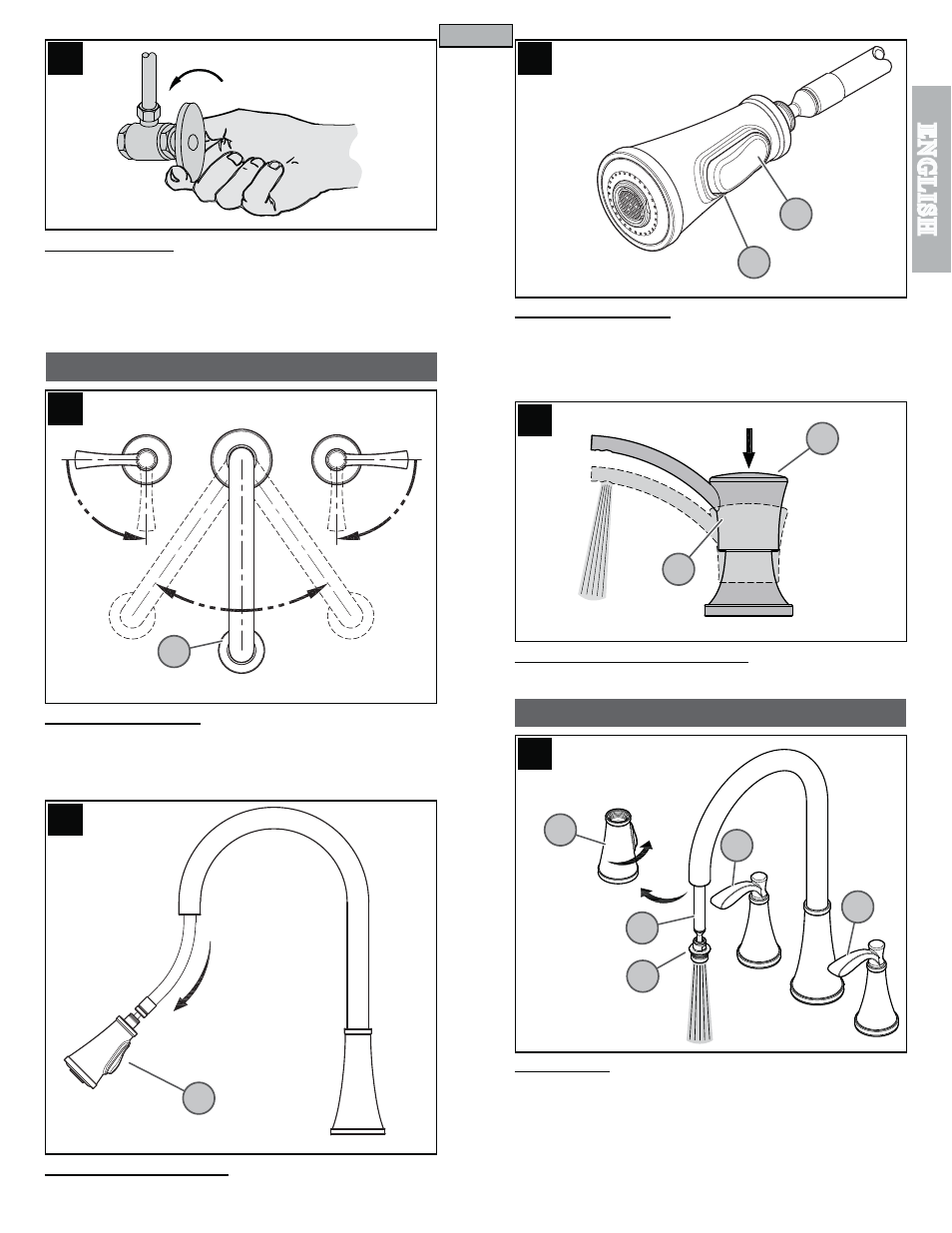 ENGLISH