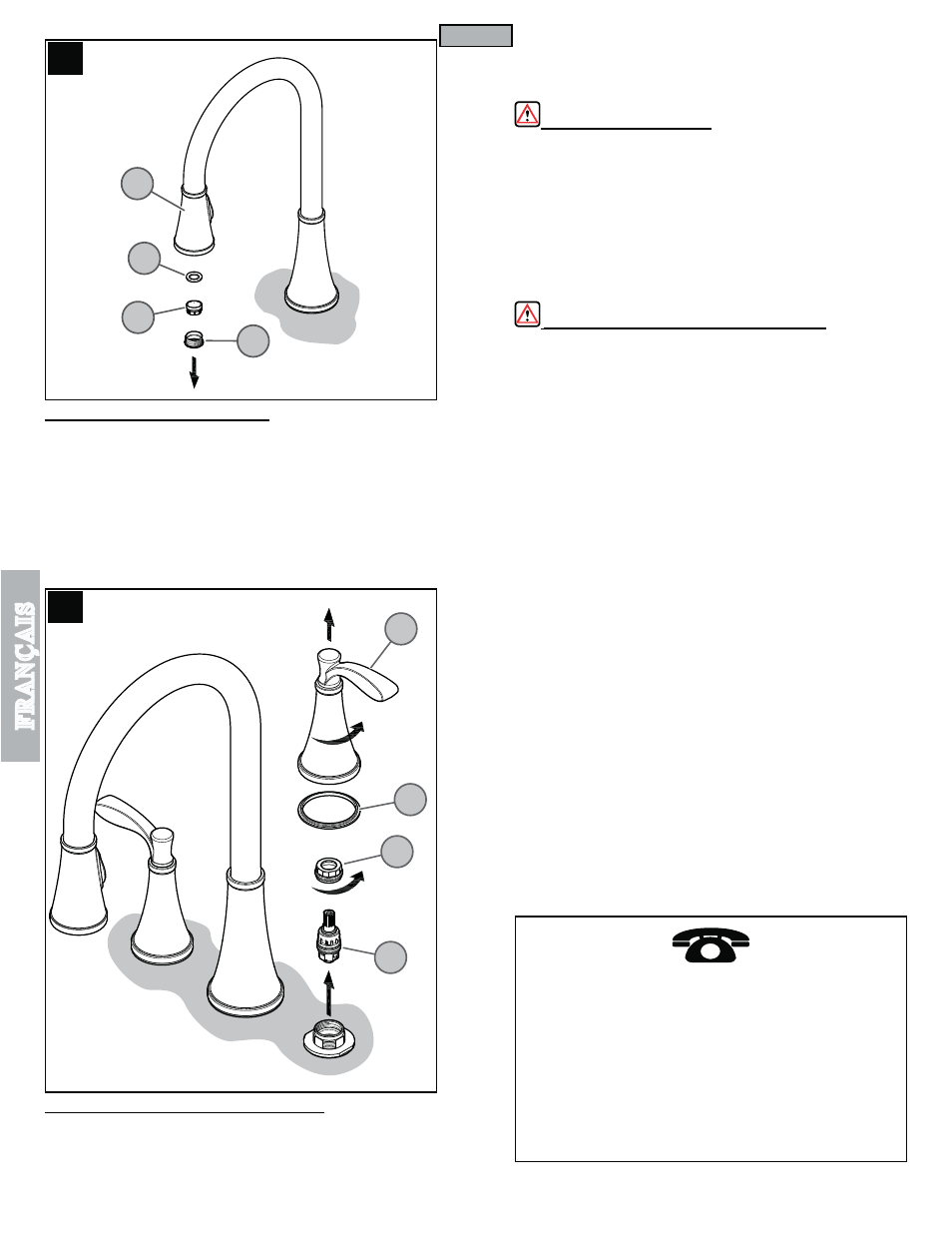 FRANÇAIS