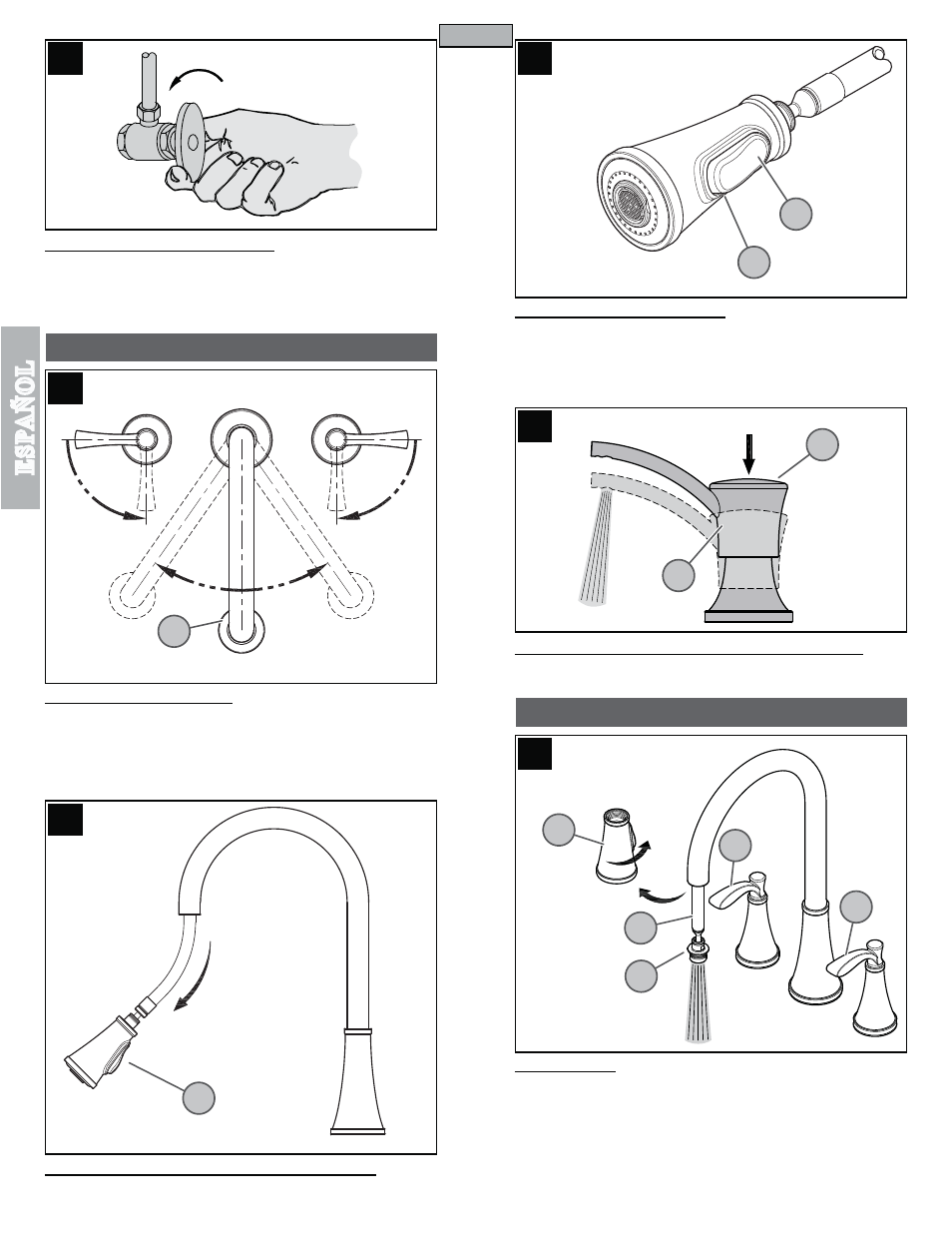 ESPAÑOL