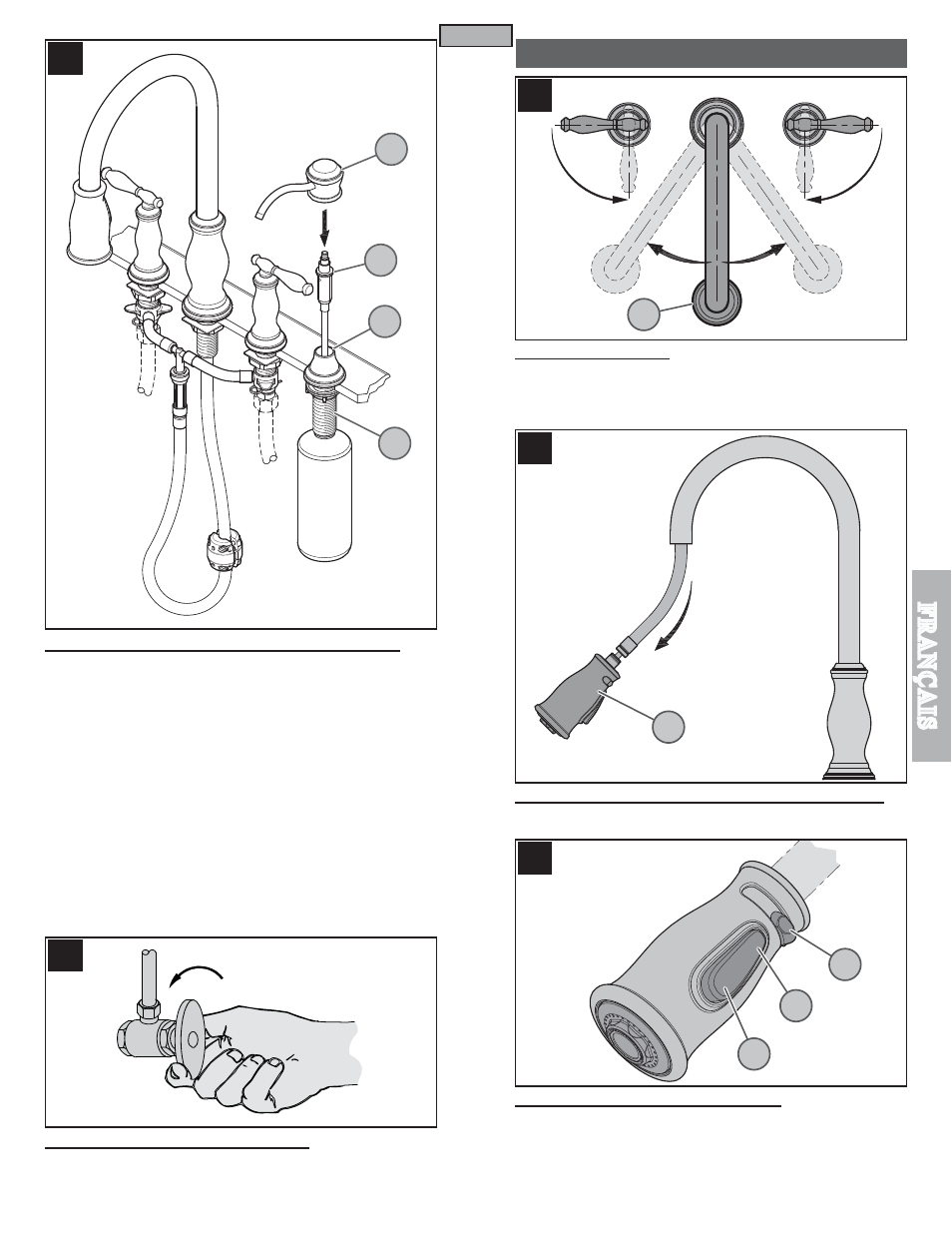 FRANÇAIS