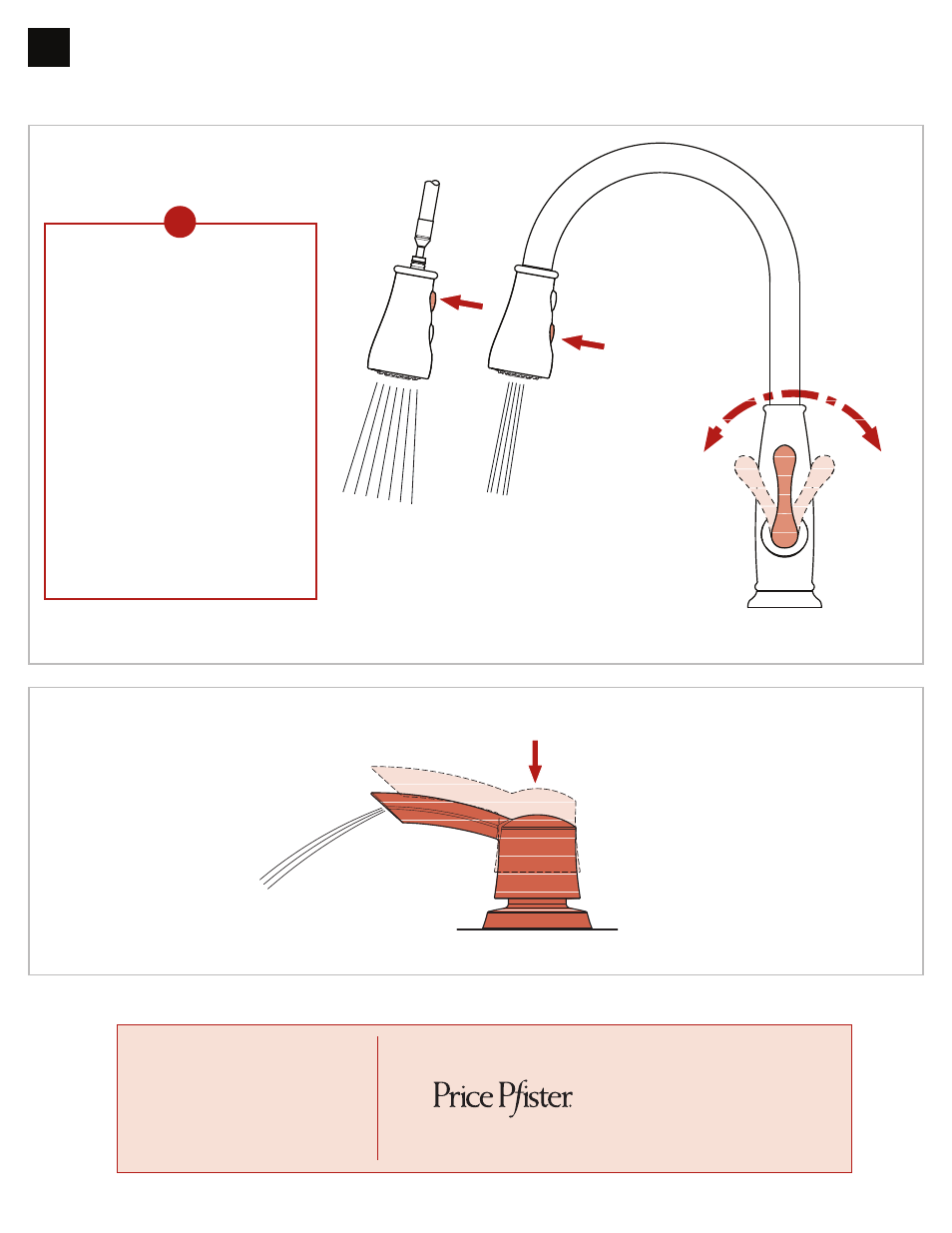 Price Pfister