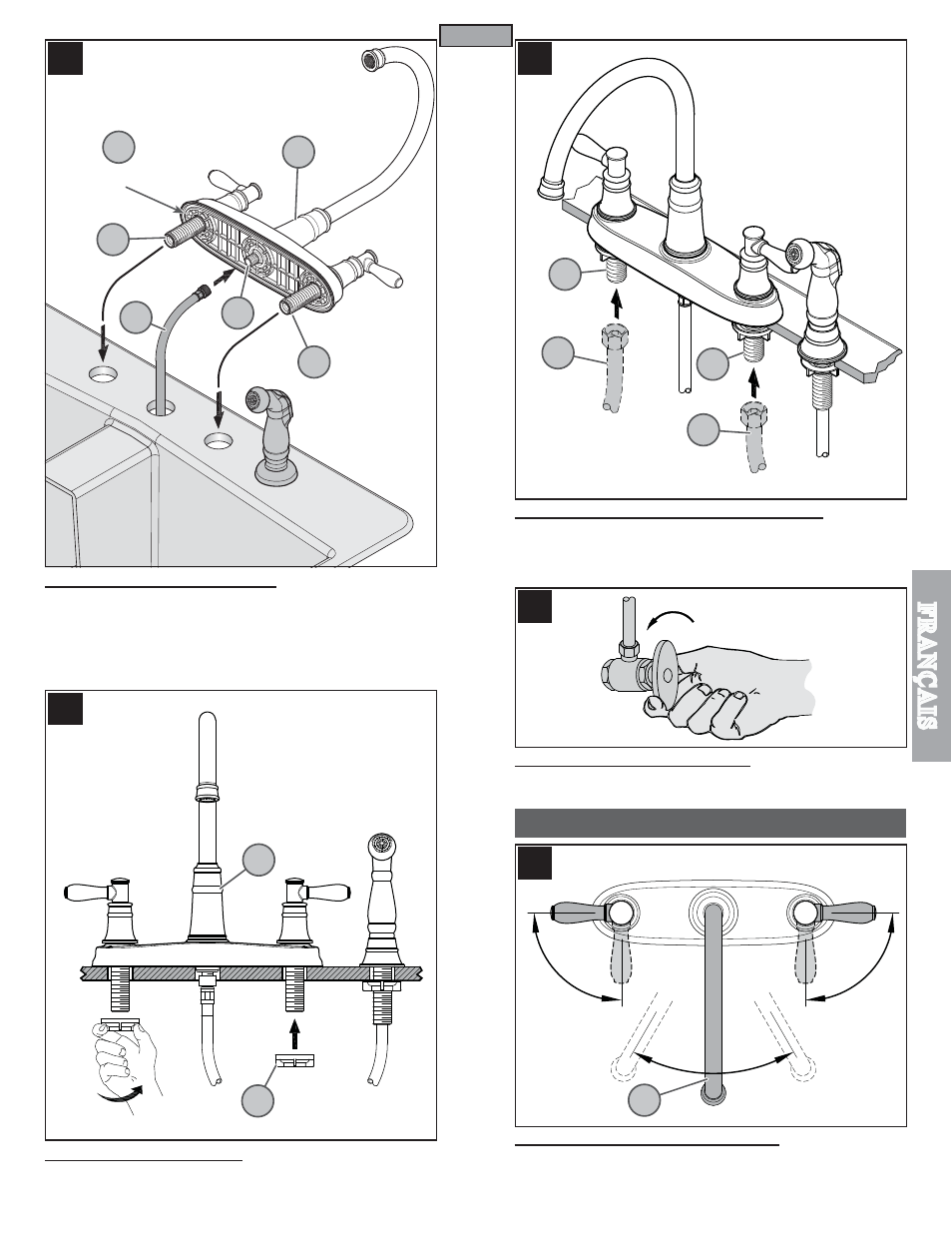 FRANÇAIS