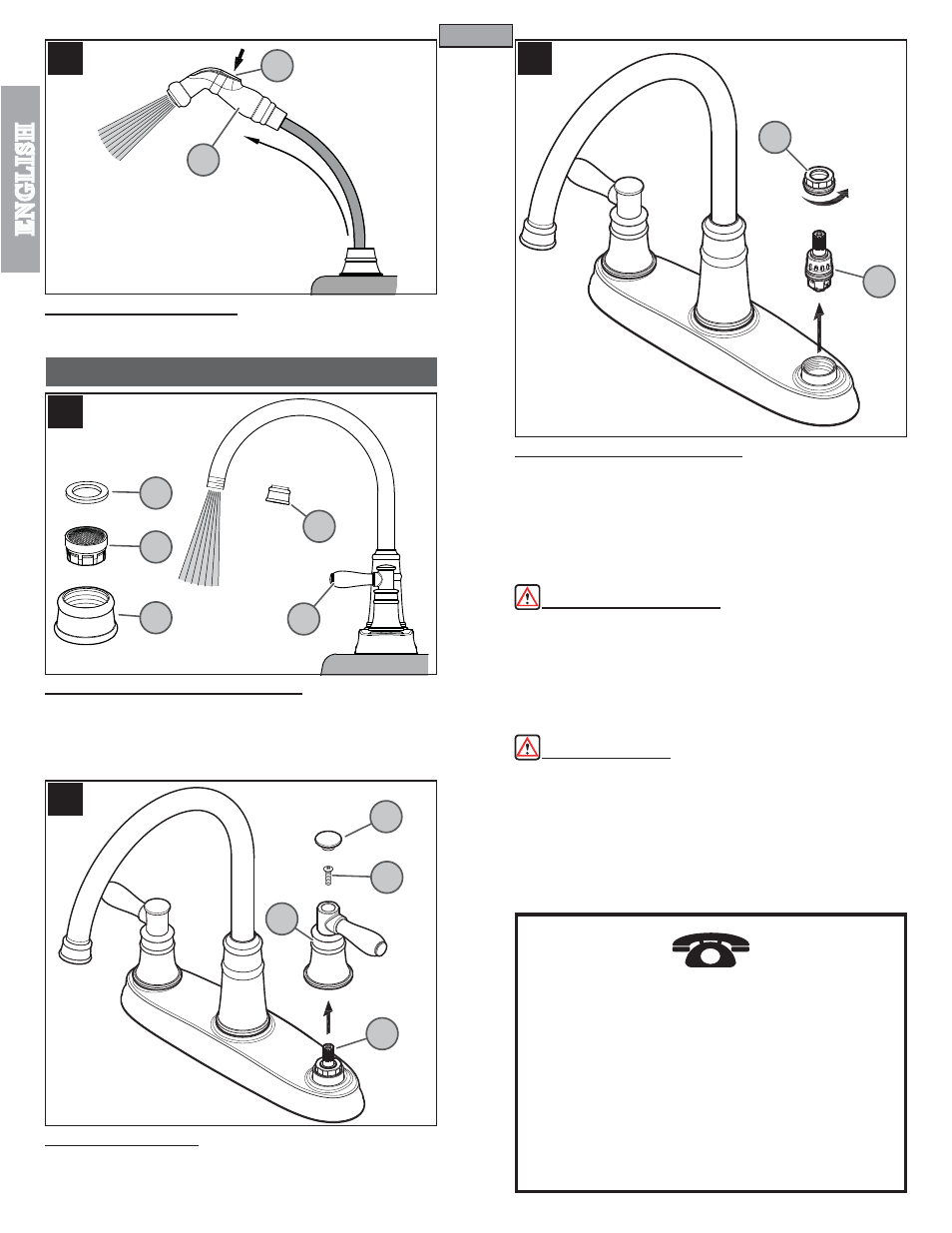 ENGLISH