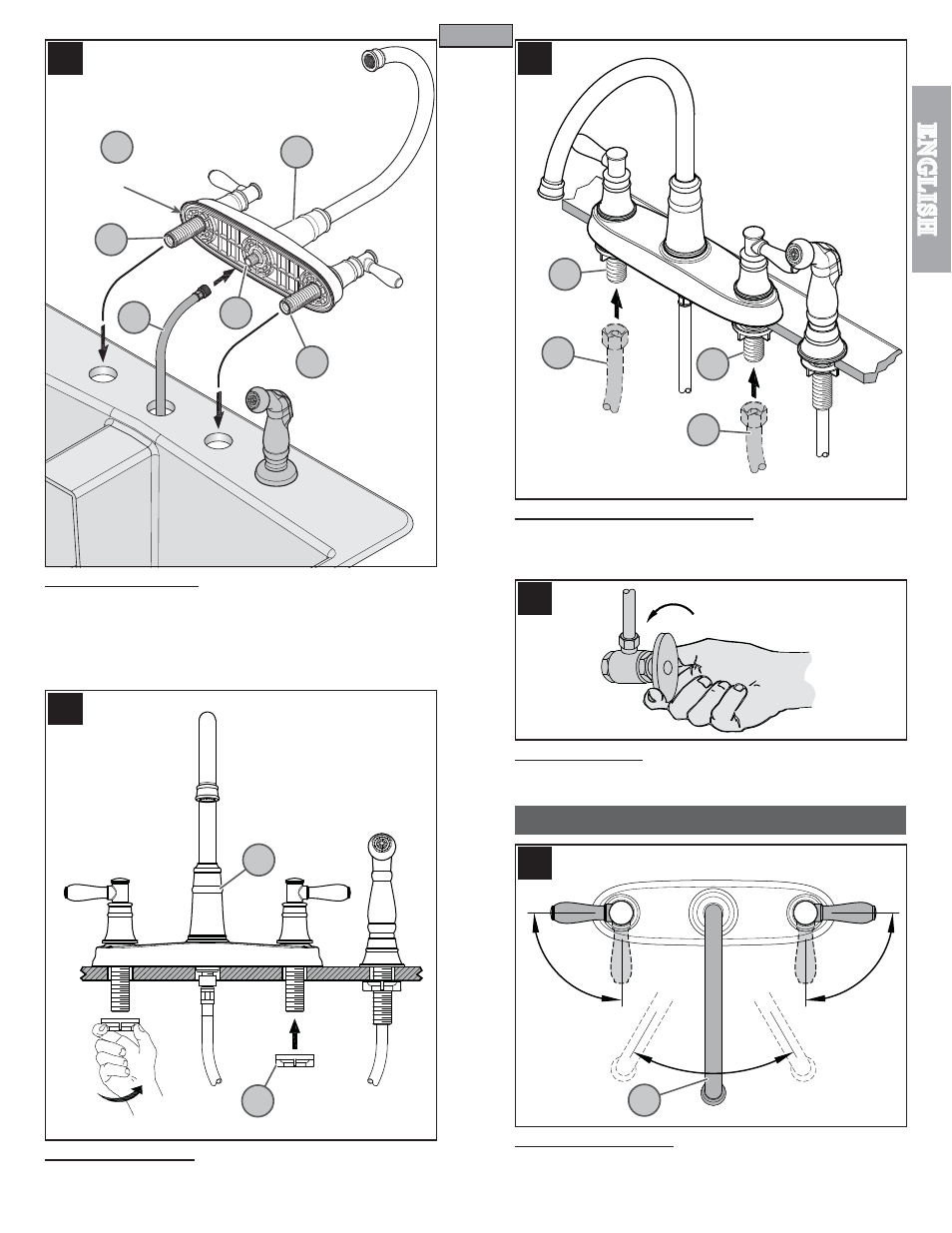 ENGLISH