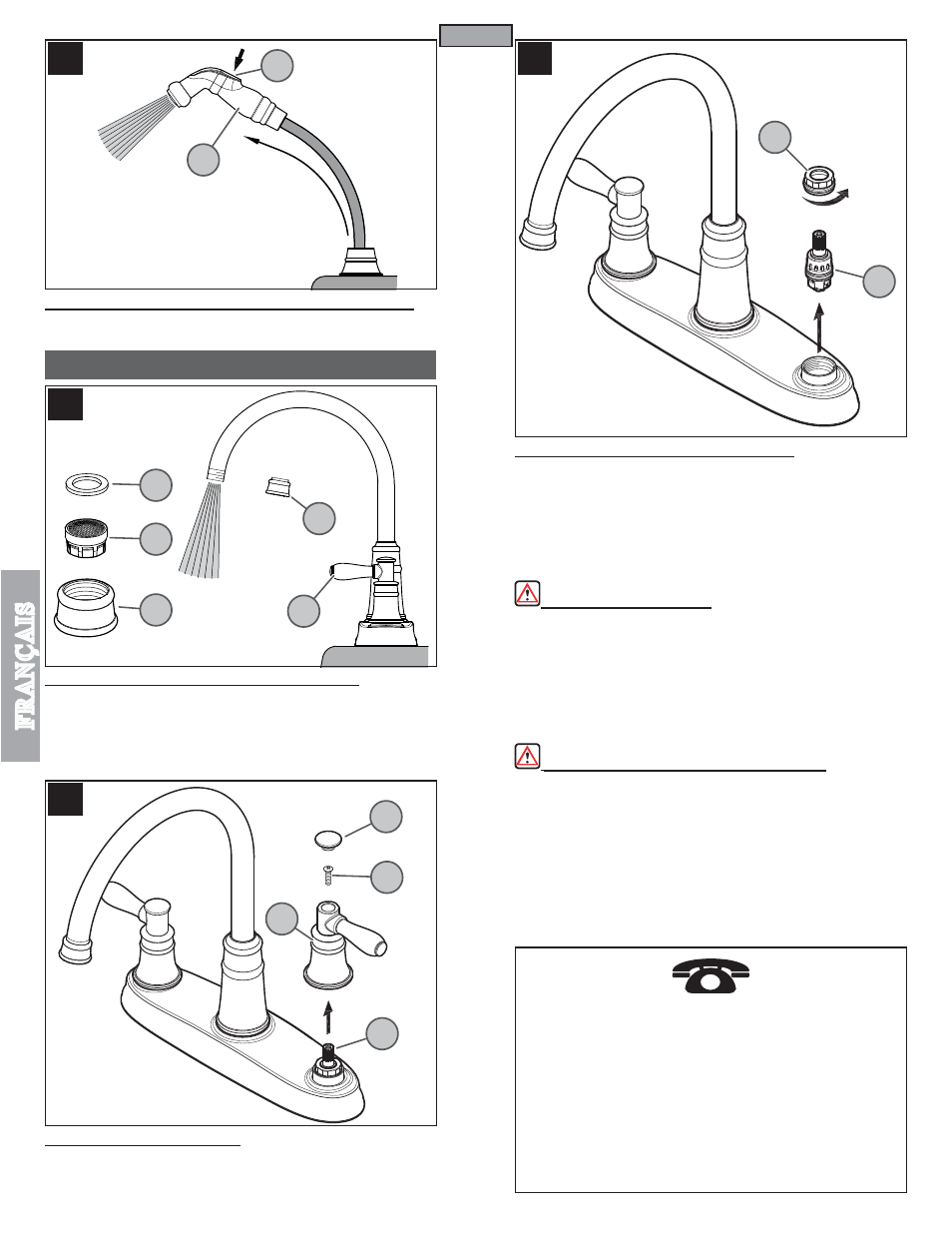 FRANÇAIS