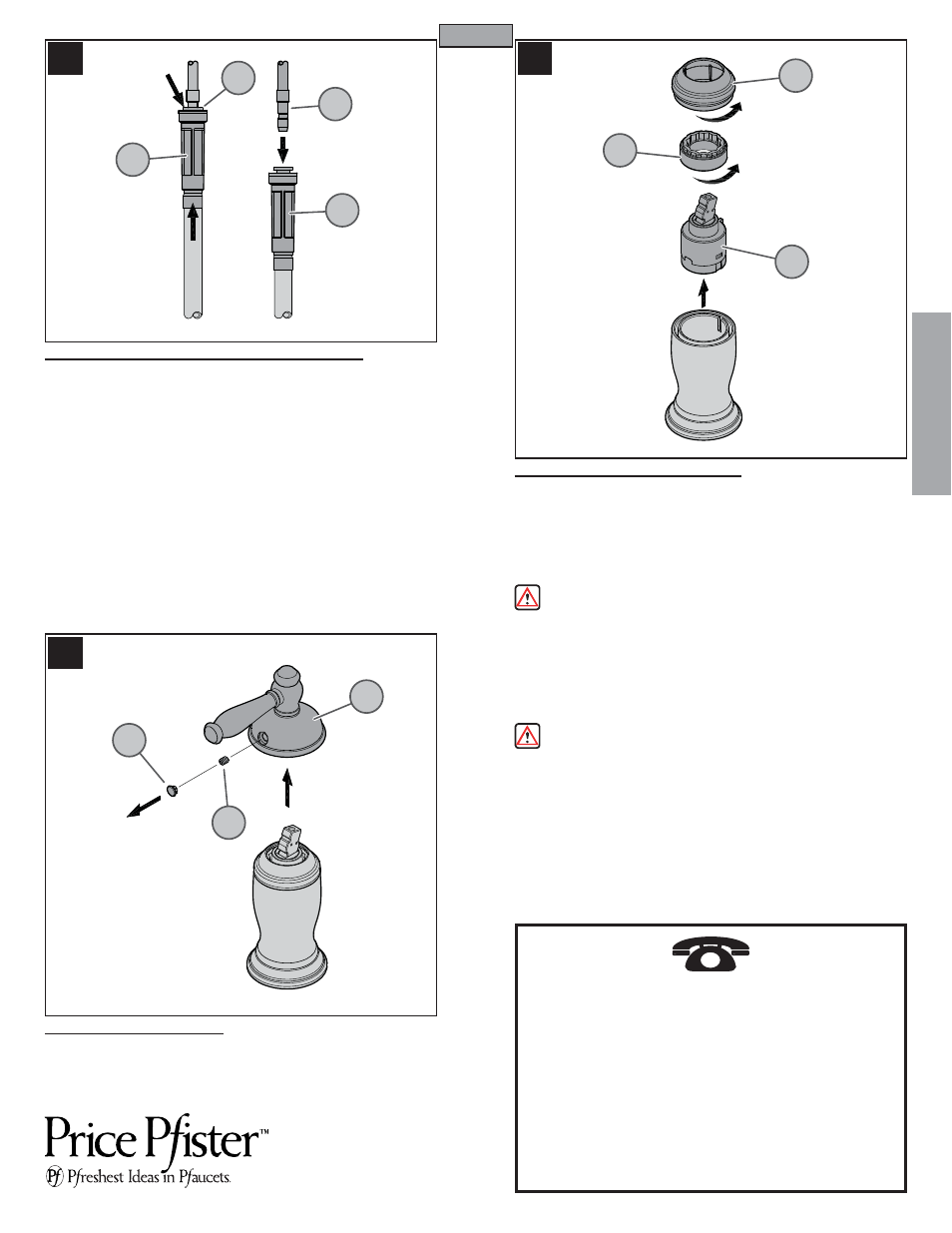 Price Pfister™

Pf Pfreshest Ideas in Pfaucets.