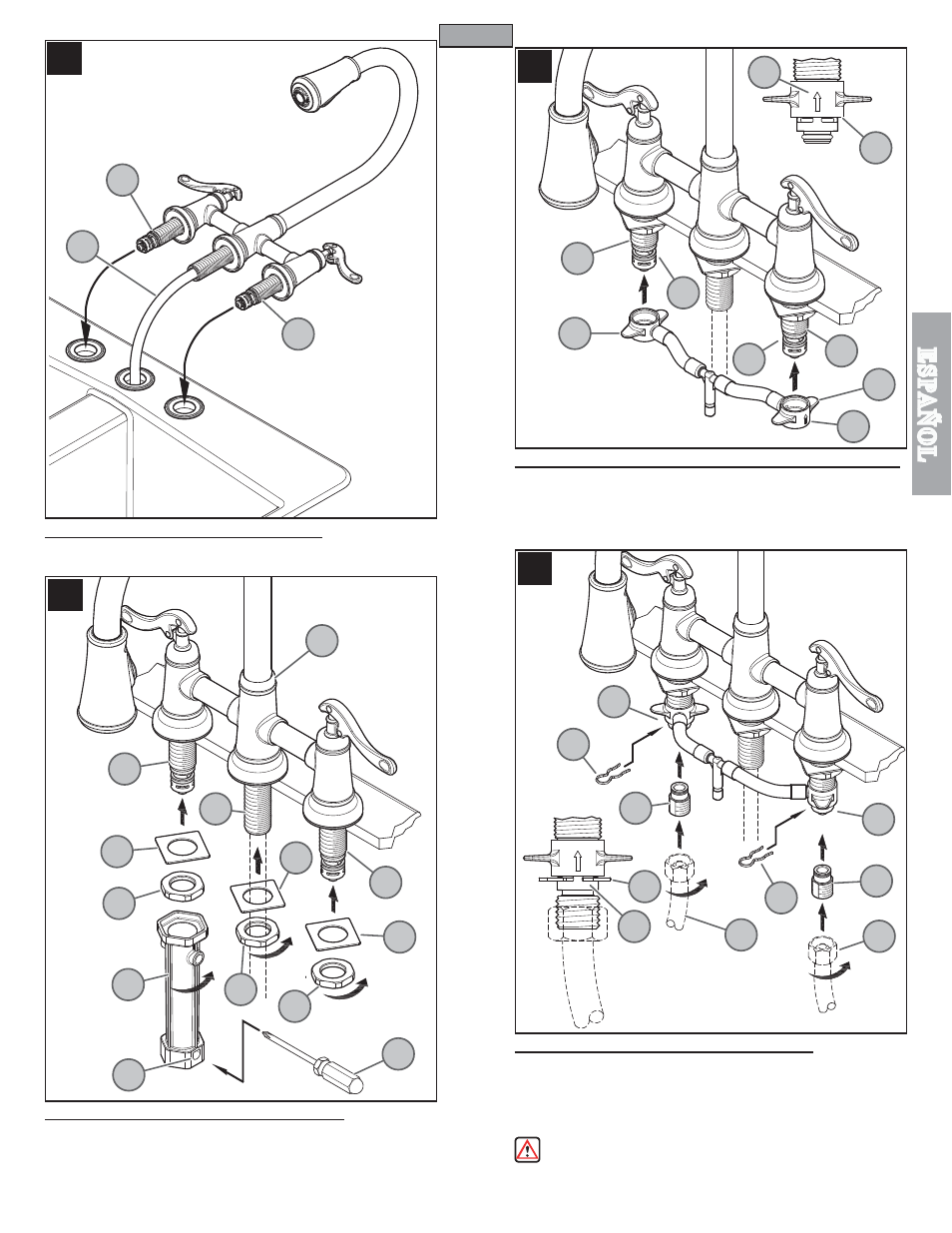 ESPAÑOL