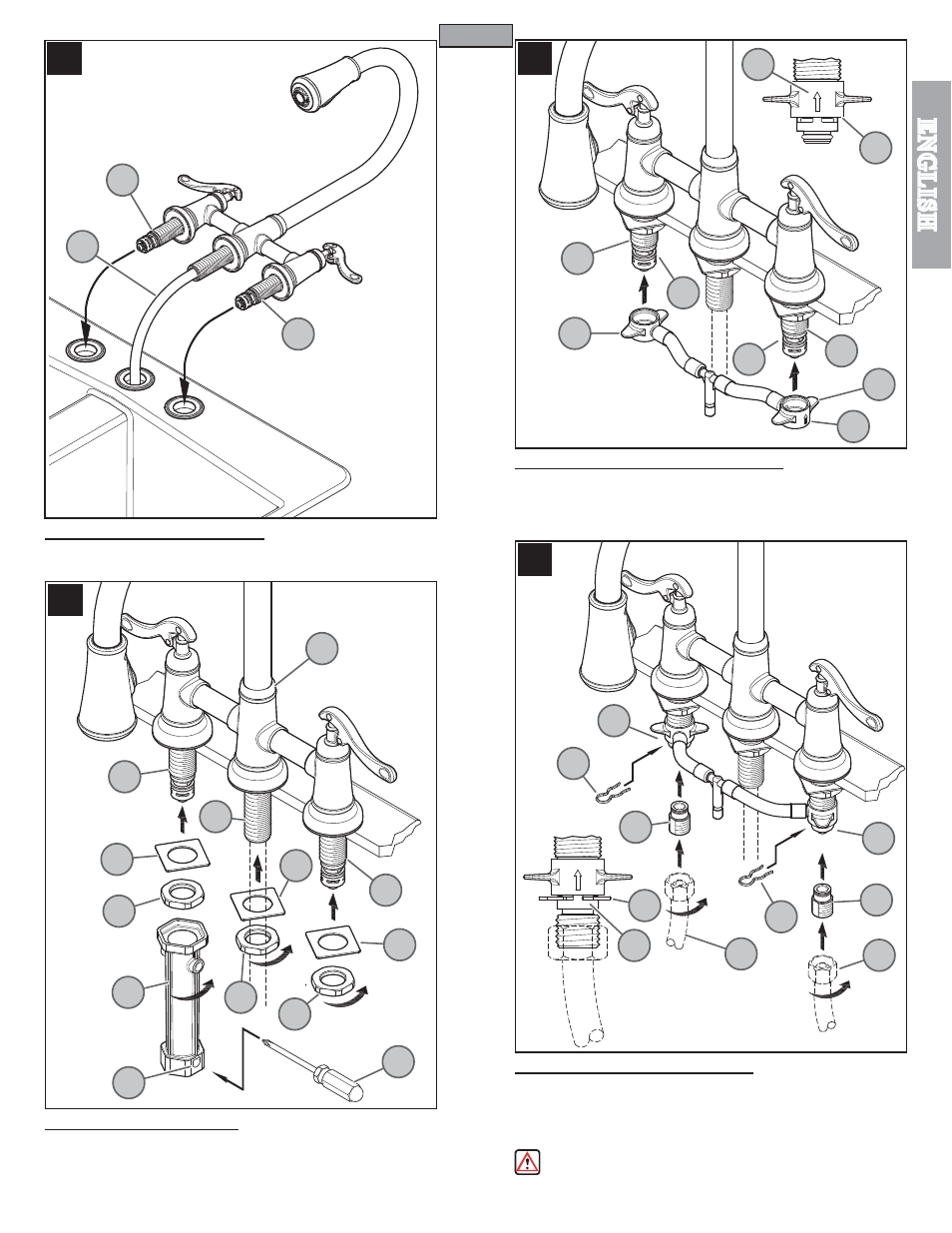 ENGLISH