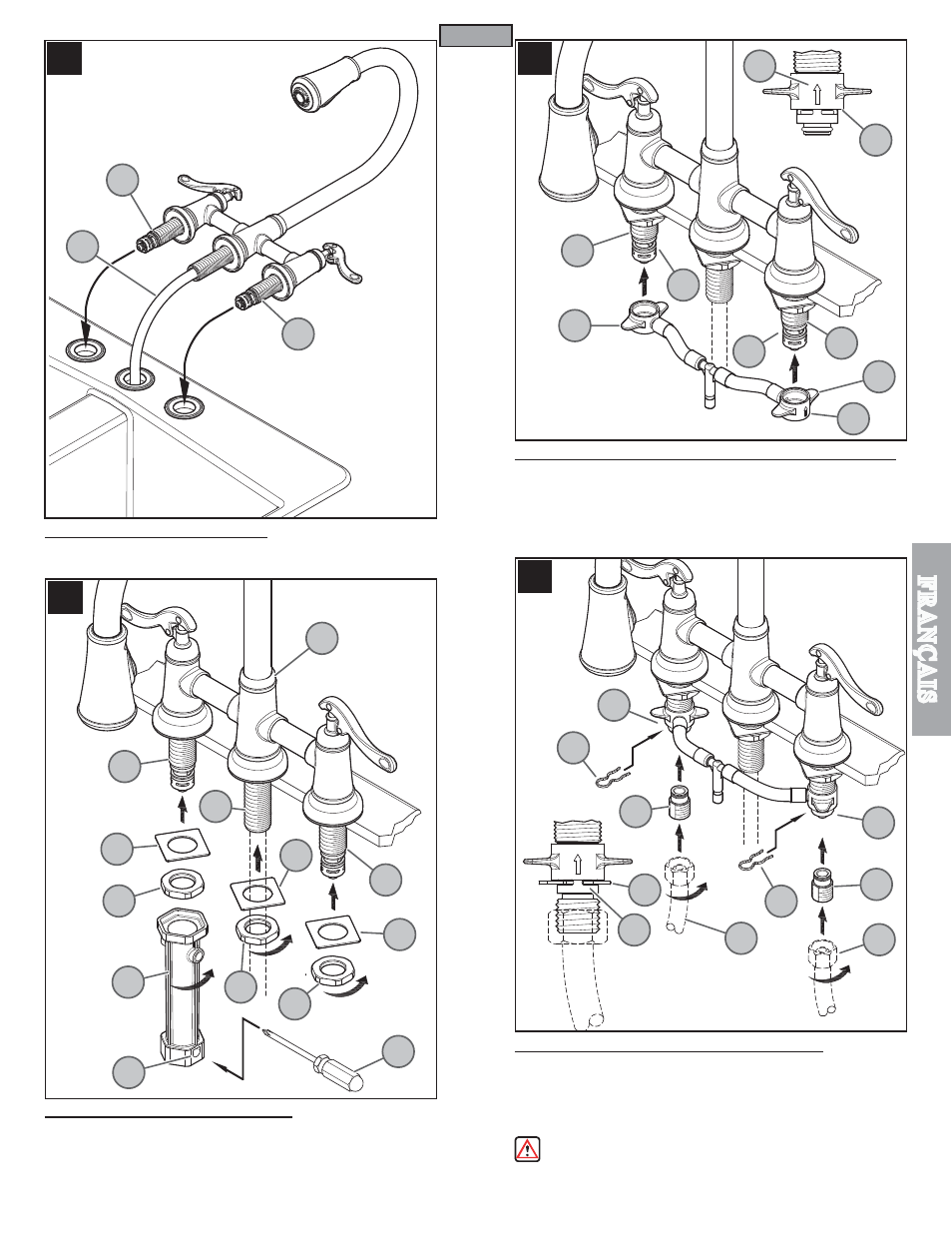 FRANÇAIS