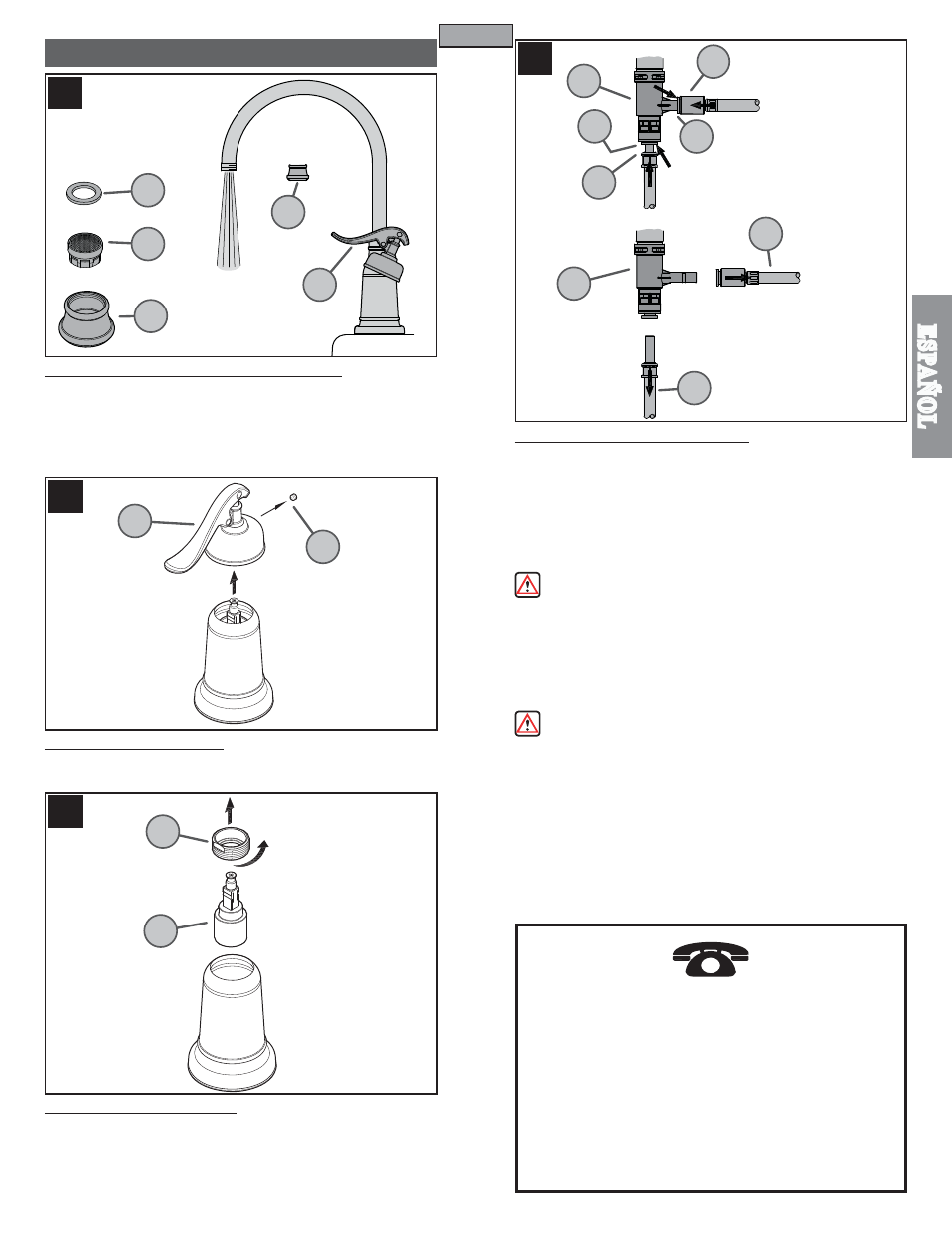 ESPAÑOL