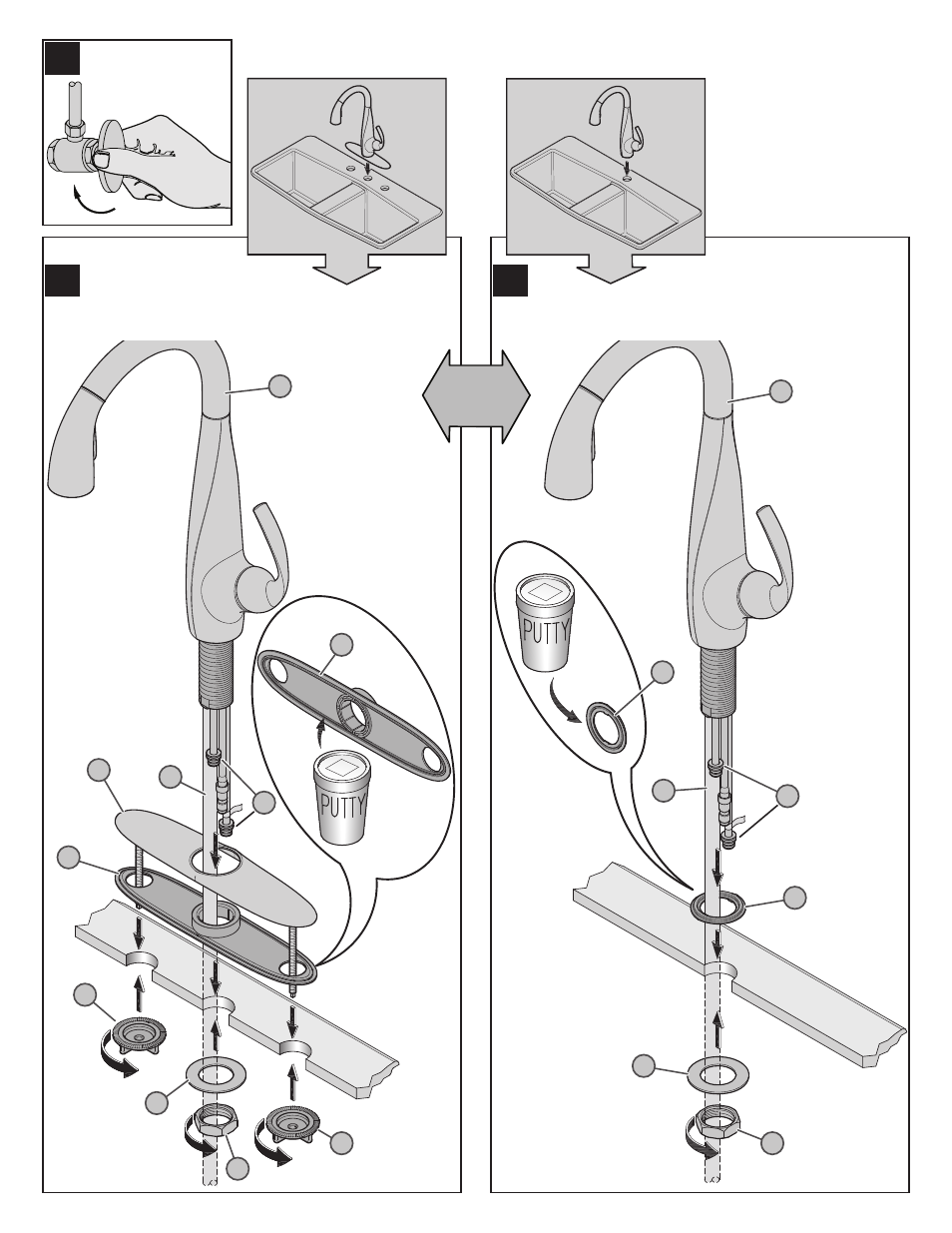 PUTTY

PUTTY