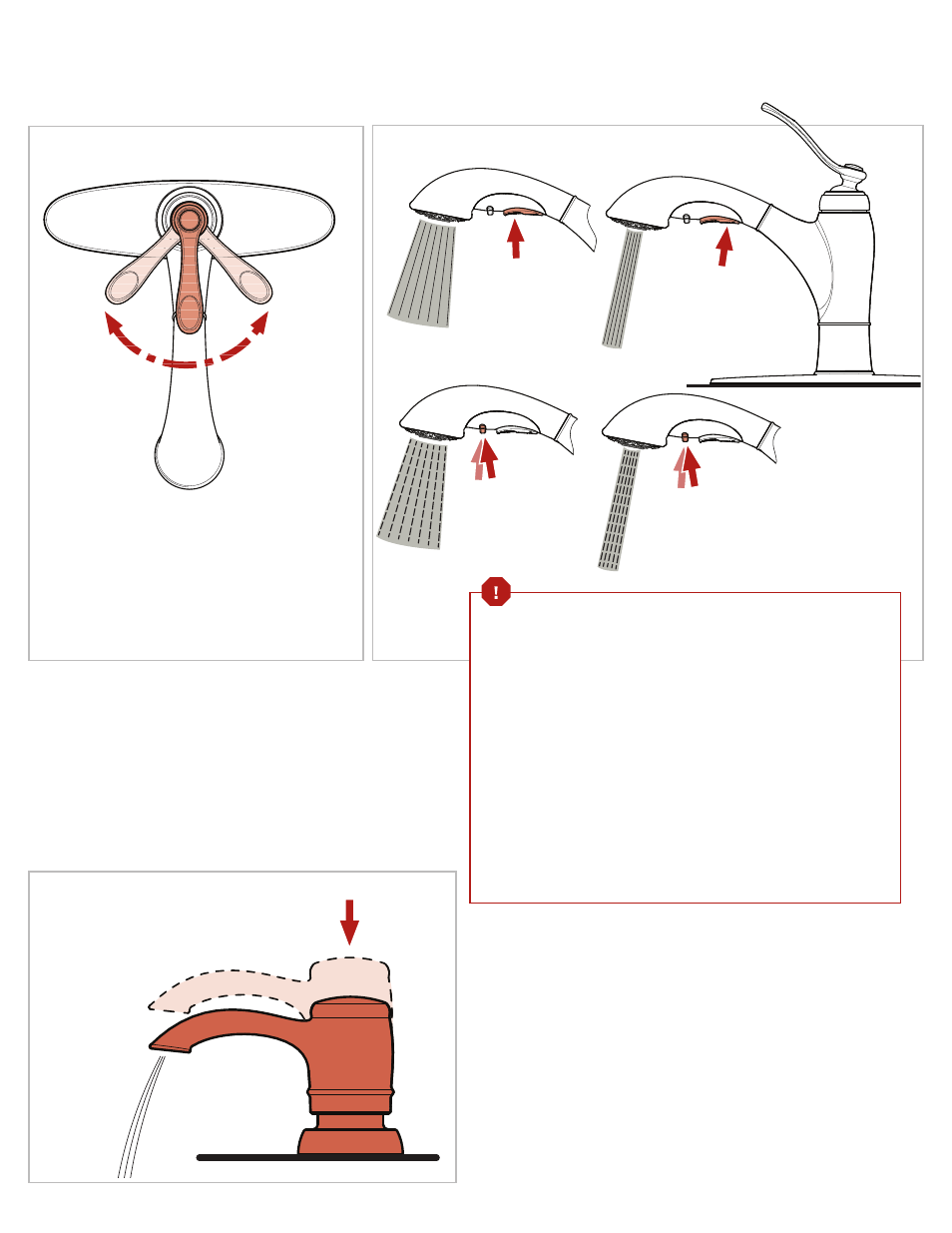 !