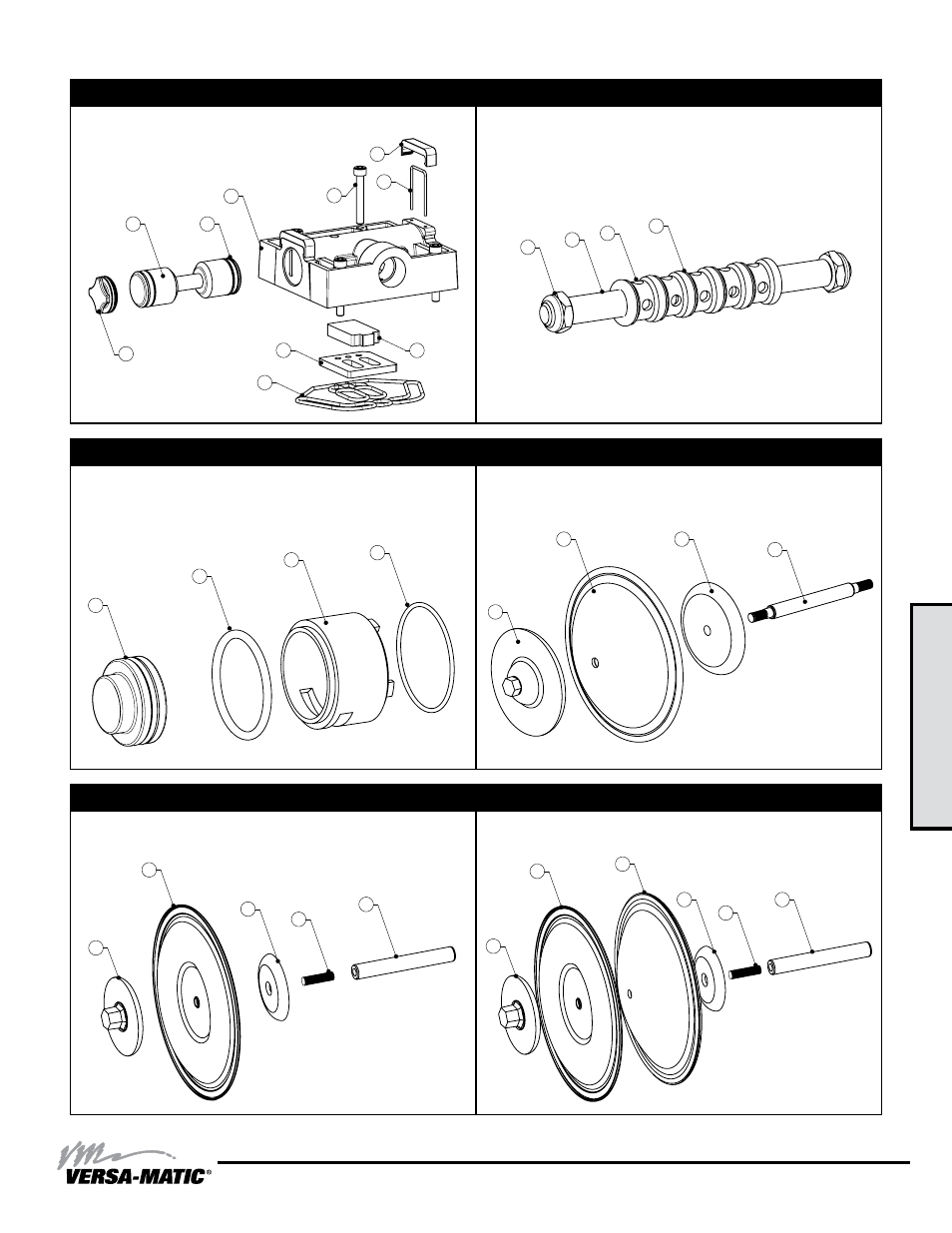 VM
VERSA-MATIC®