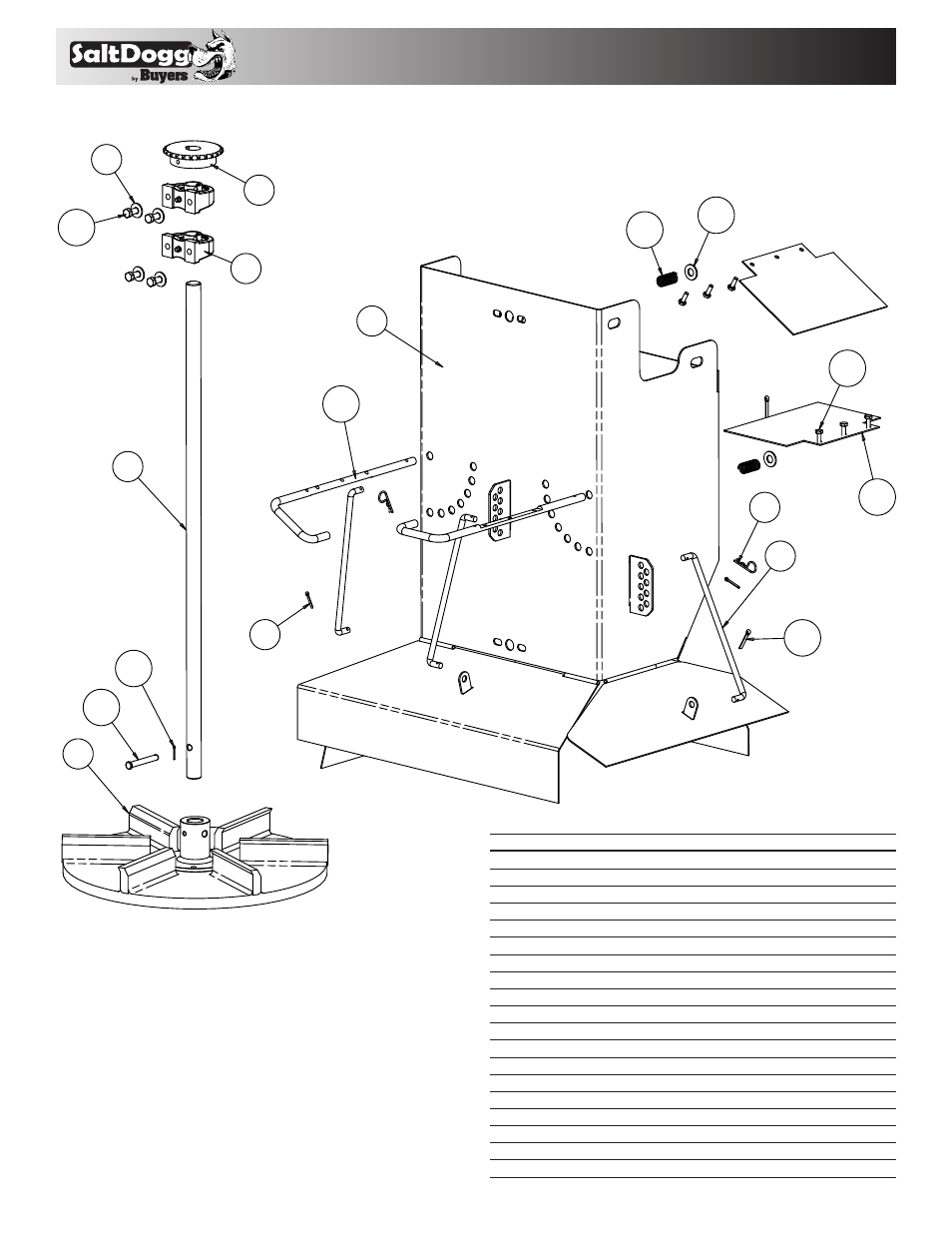 SaltDogg by Buyers