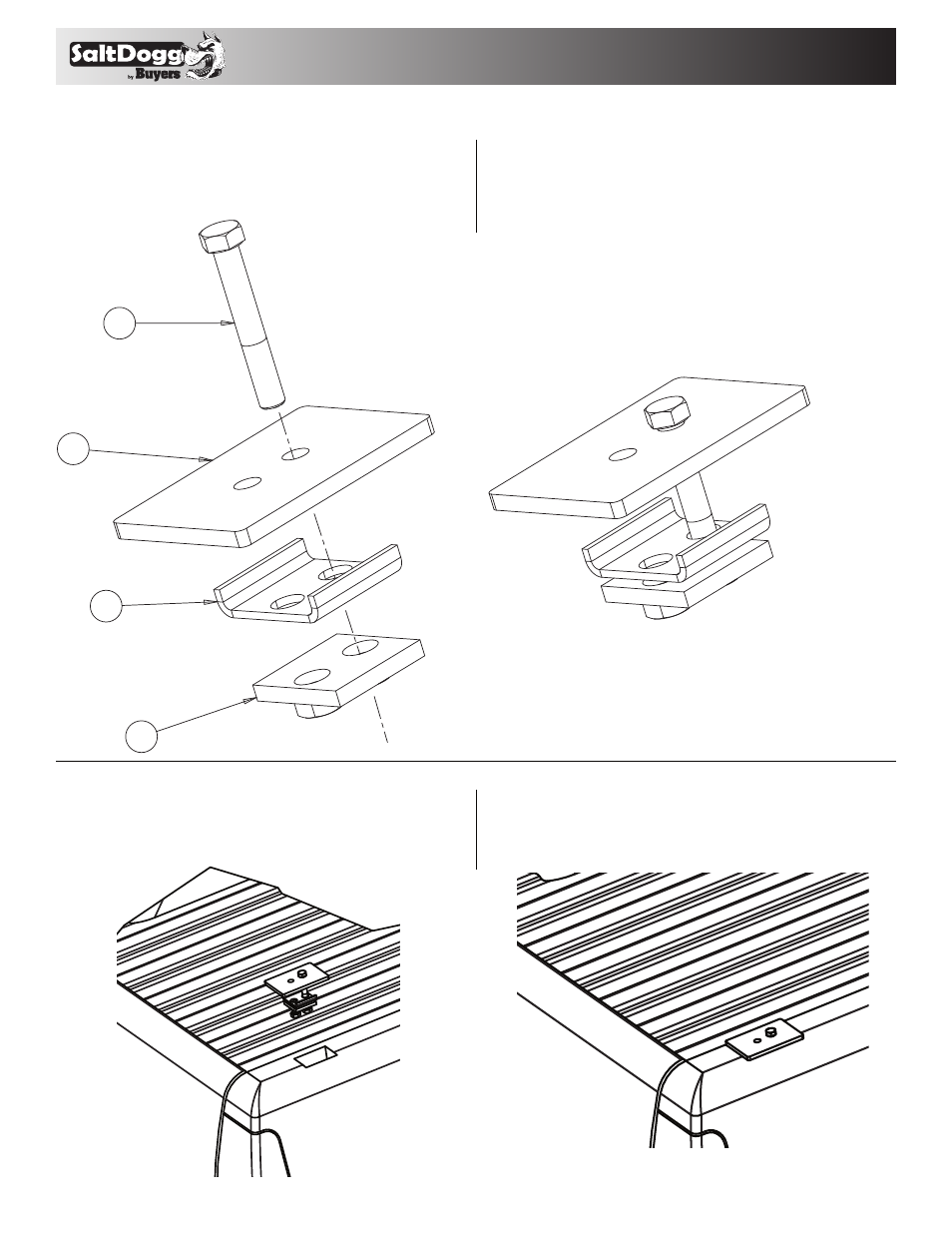 SaltDogg by Buyers