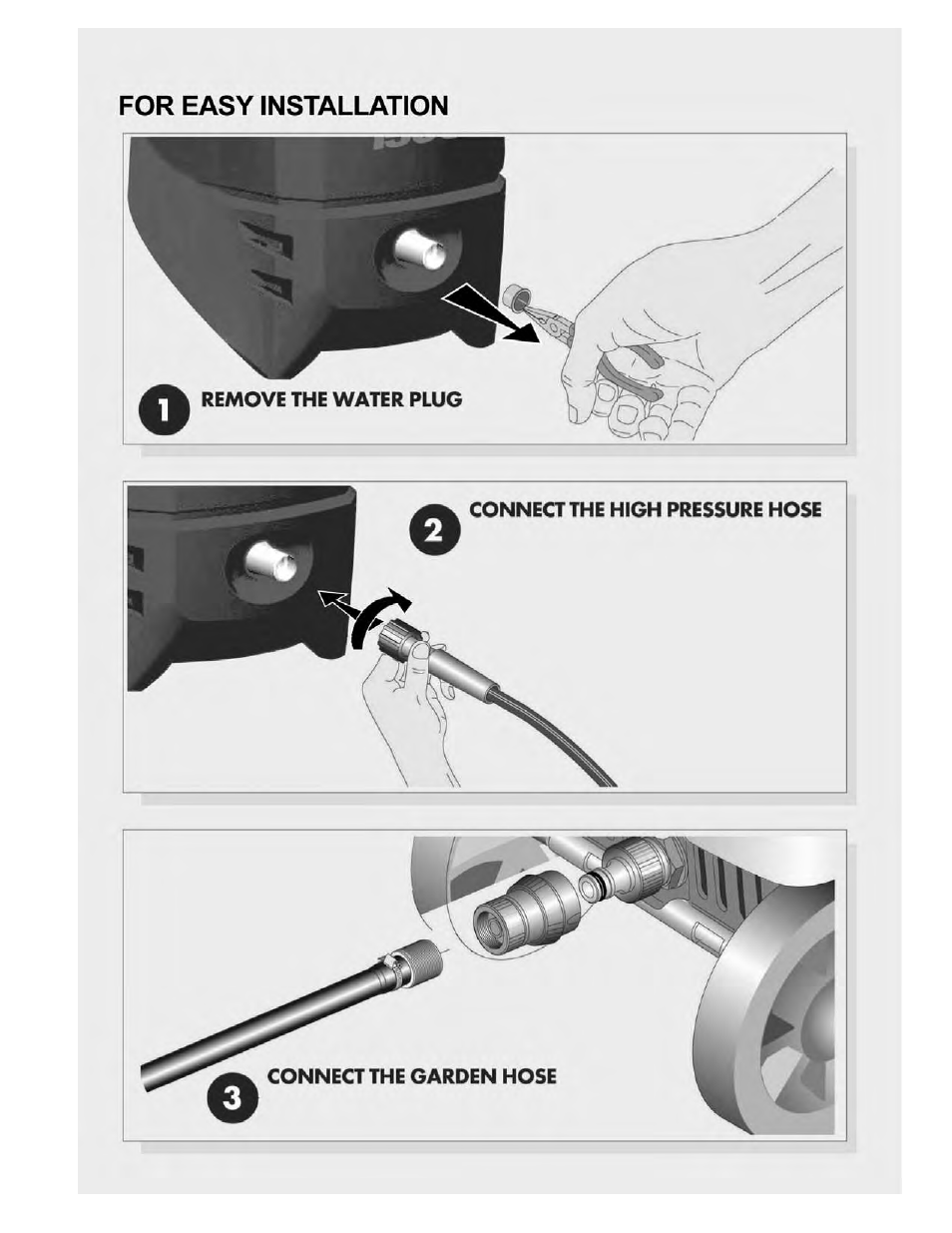 FOR EASY INSTALLATION

1 REMOVE THE WATER PLUG

2 CONNECT THE HIGH PRESSURE HOSE

3 CONNECT THE GARDEN HOSE