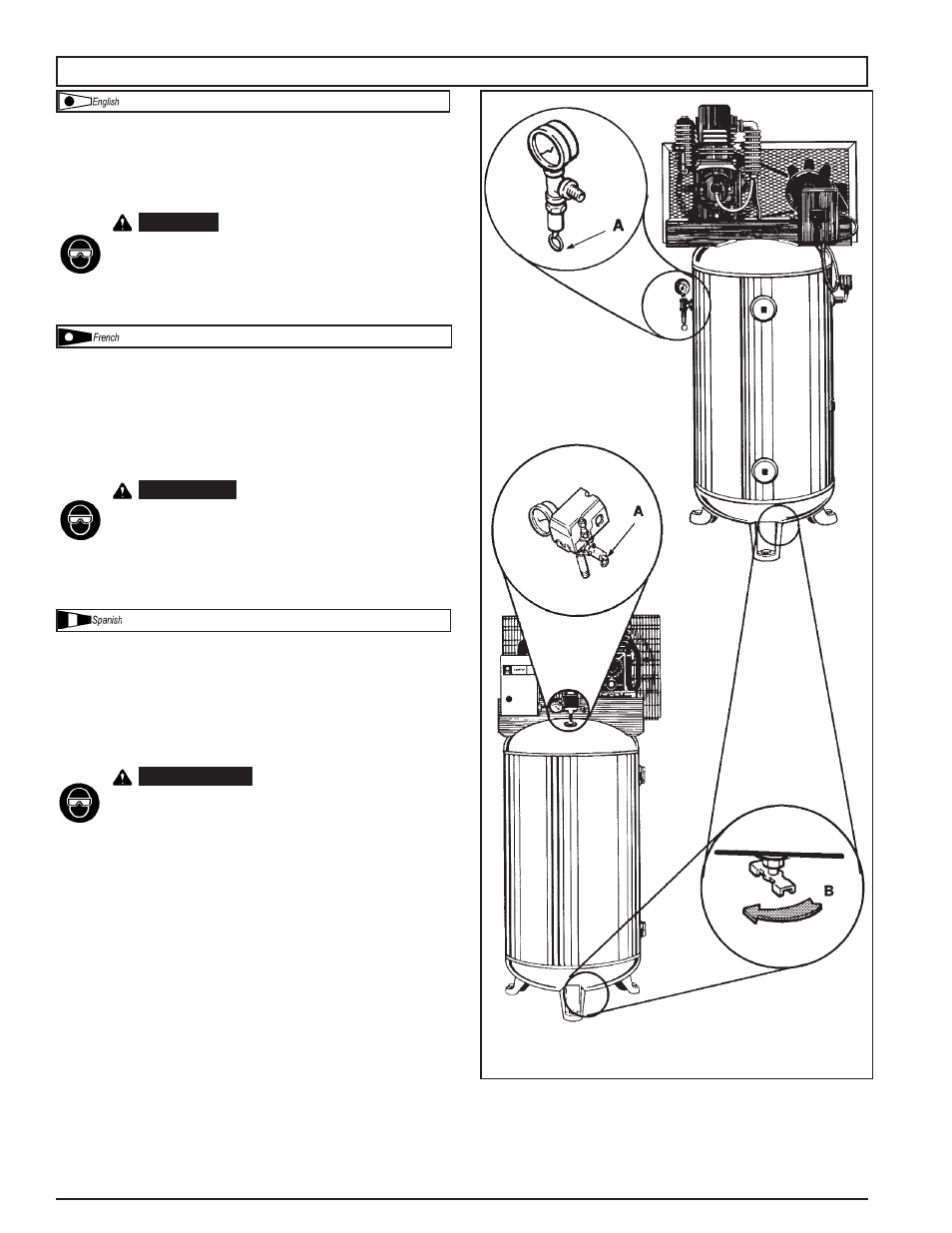 English

French

Spanish

A

A

B