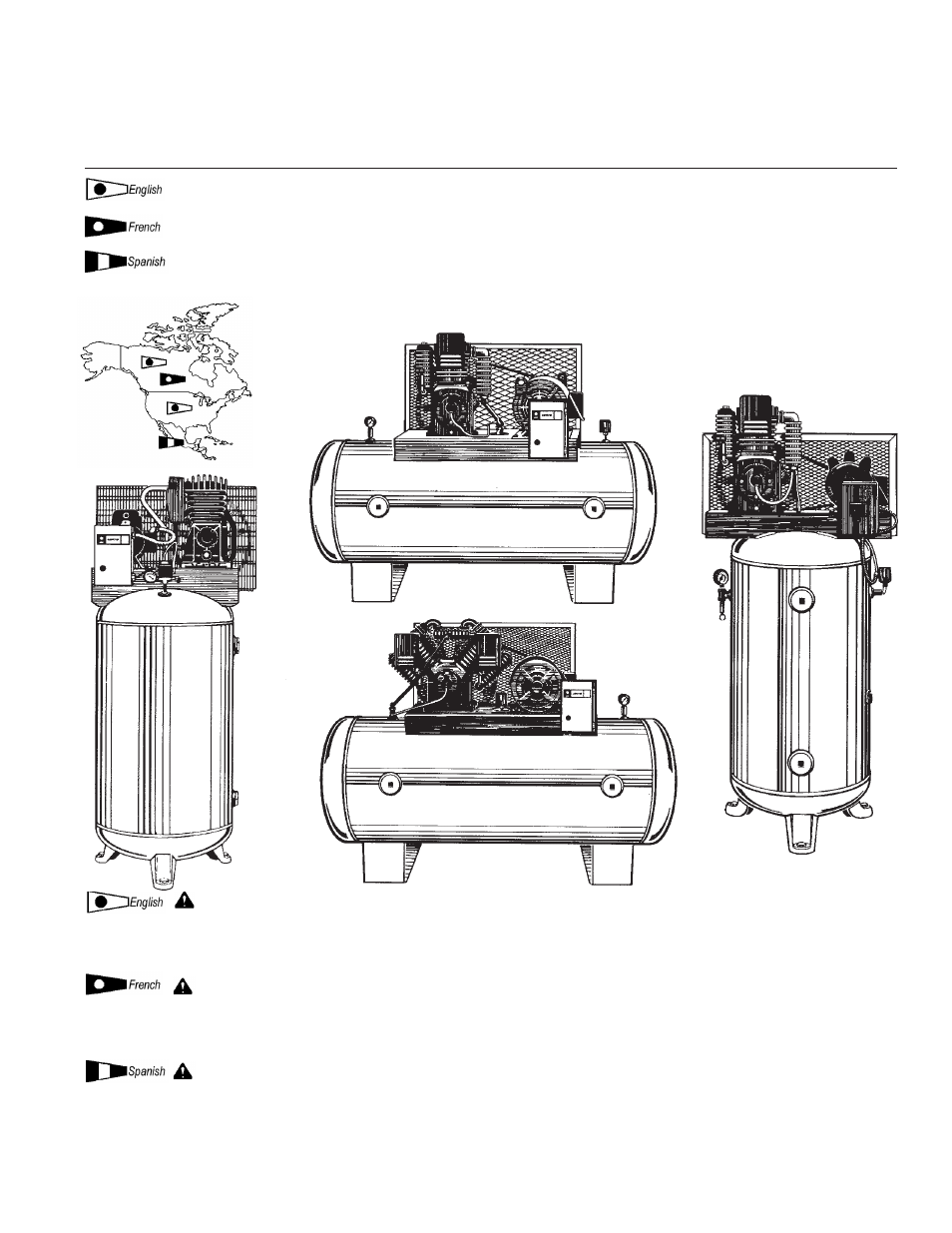 English

French

Spanish

English

French

Spanish