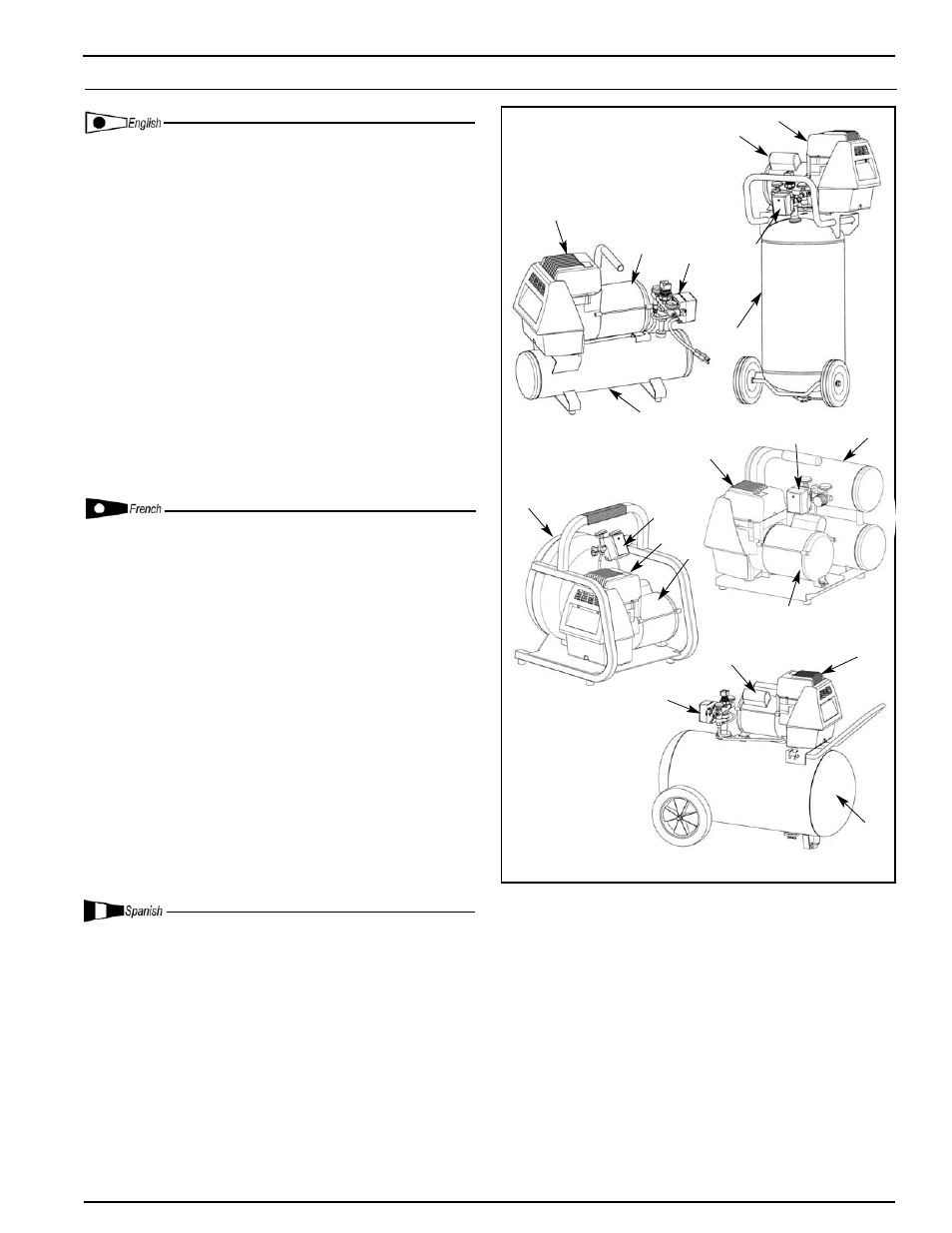 English

French

Spanish