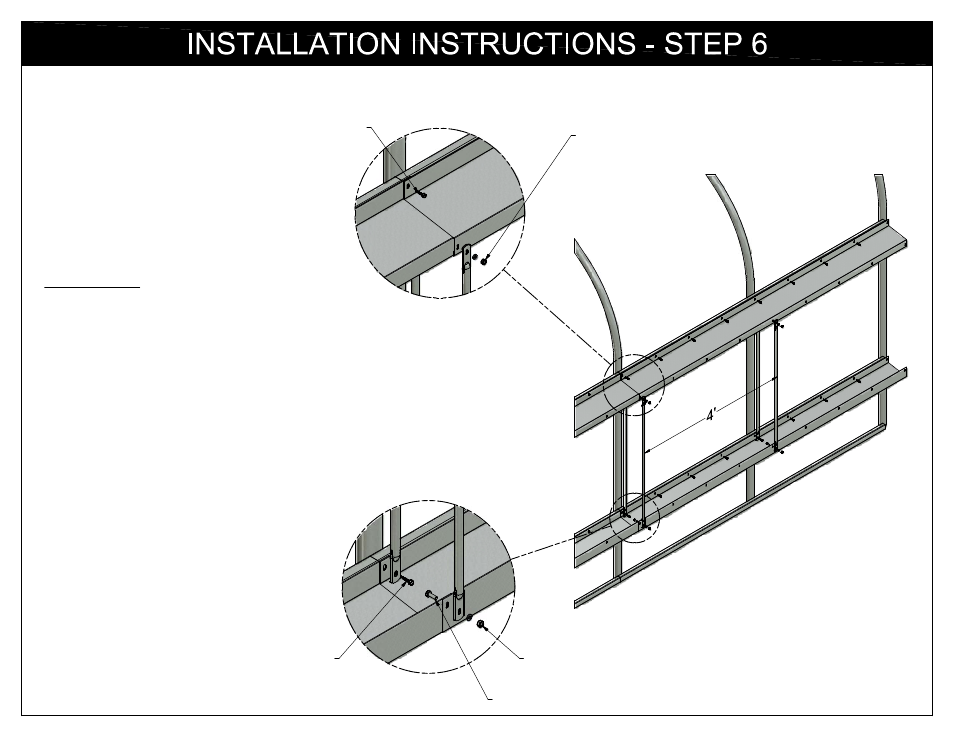 INSTALLATION INSTRUCTIONS - STEP 6

4'