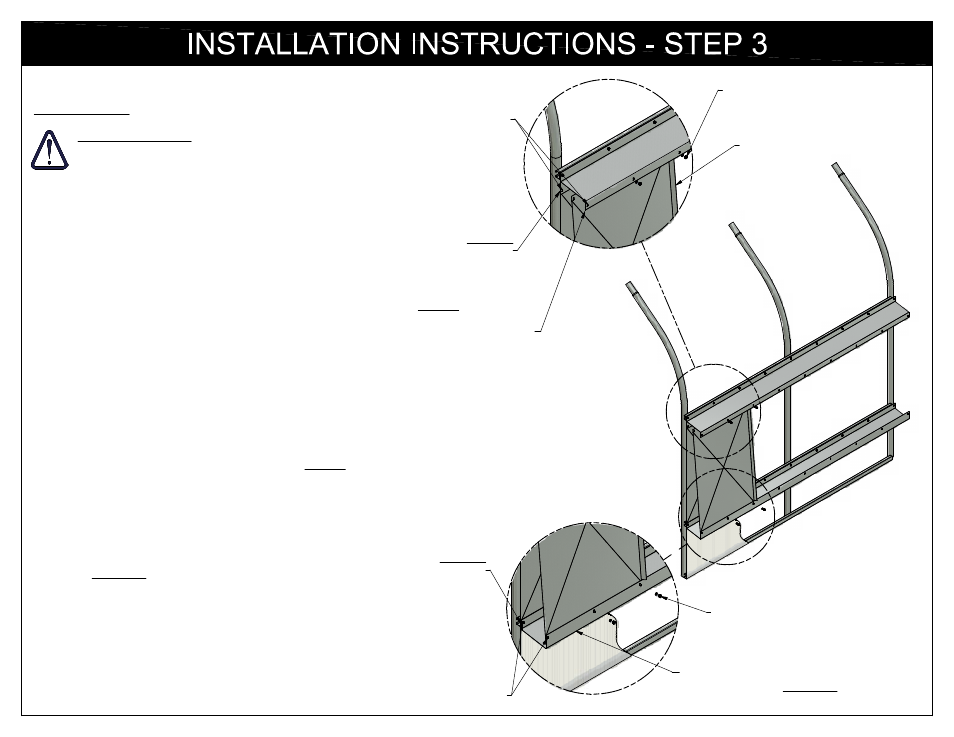 INSTALLATION INSTRUCTIONS - STEP 3