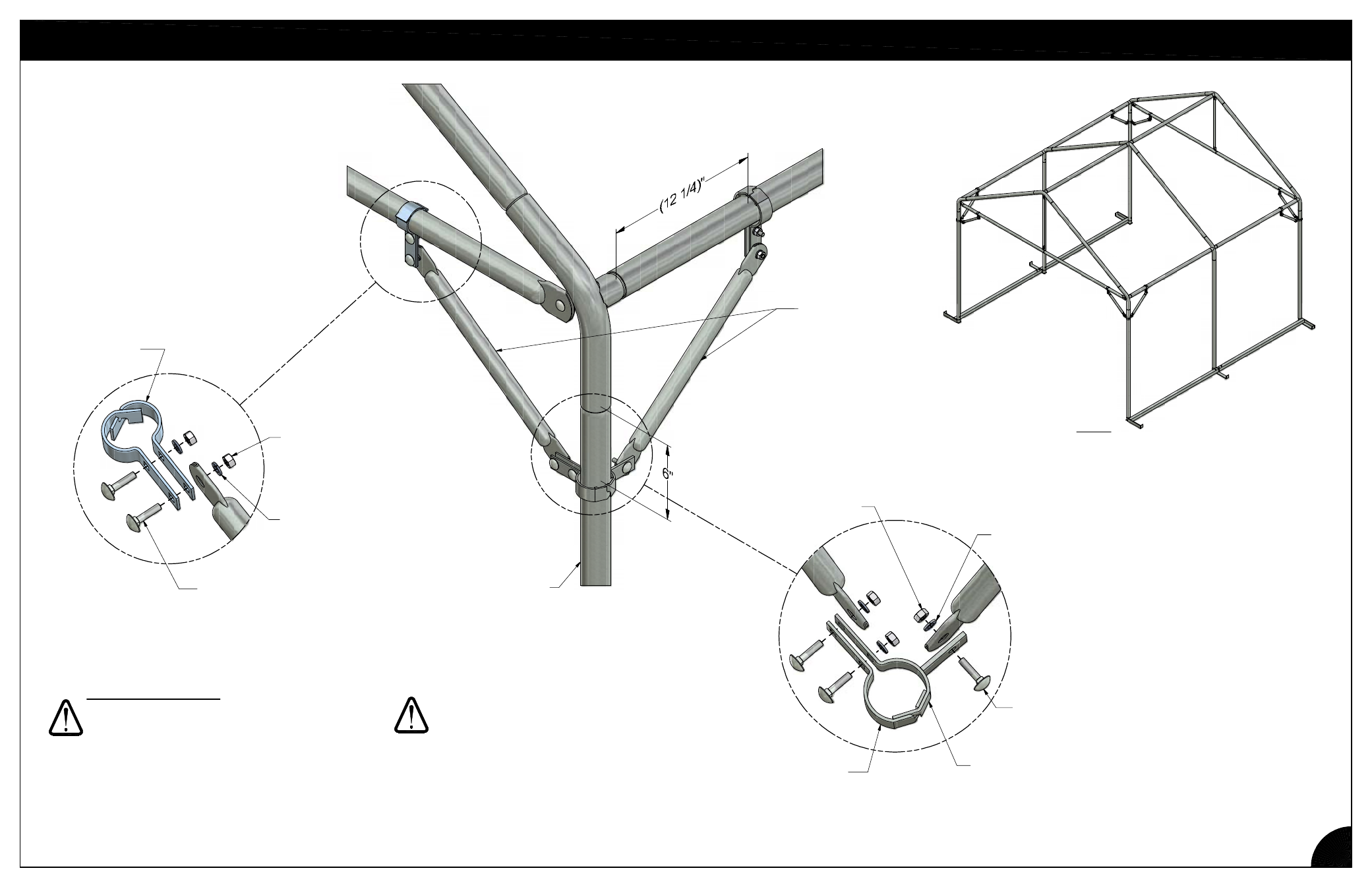 (12 1/4)"

6"