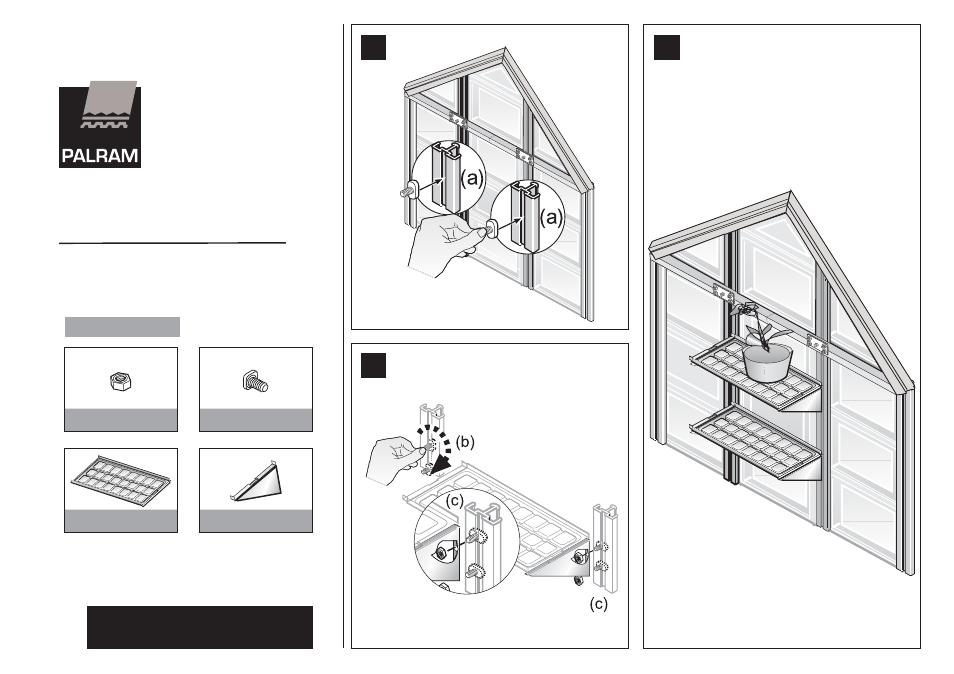 PALRAM

(a)

(a)

(b)

(c)

(c)