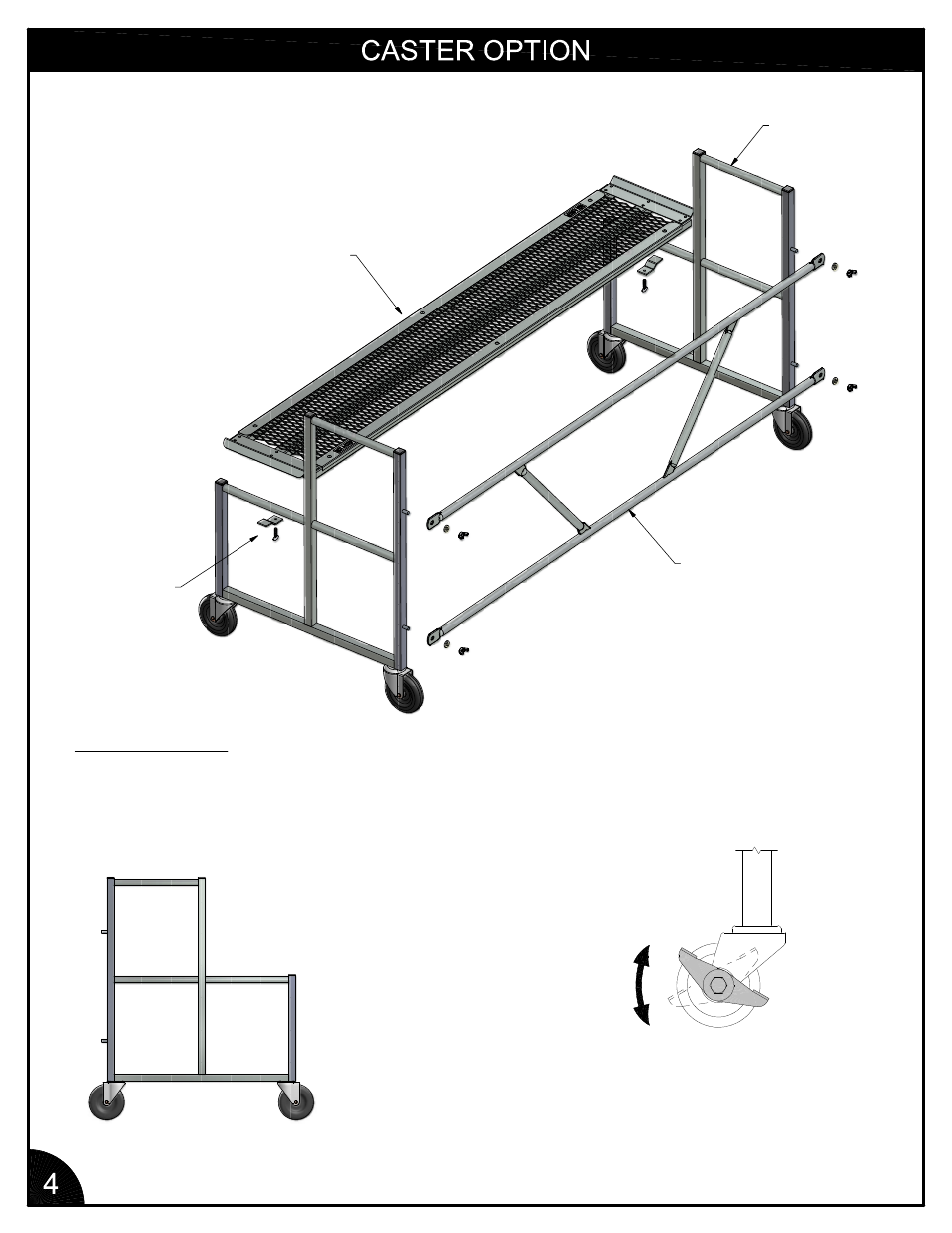 CASTER OPTION

4