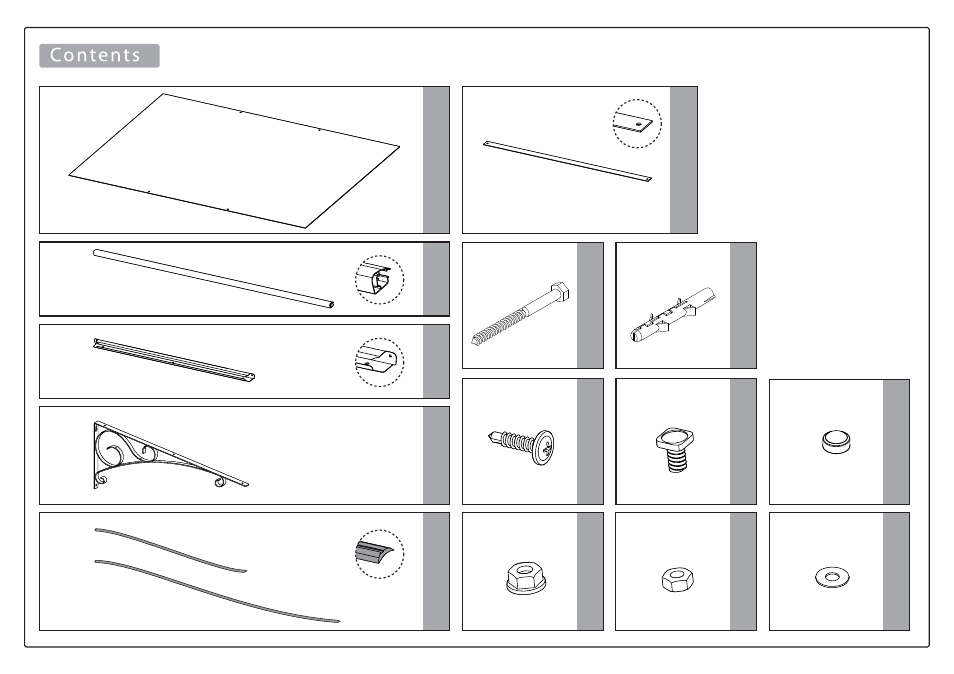 Contents