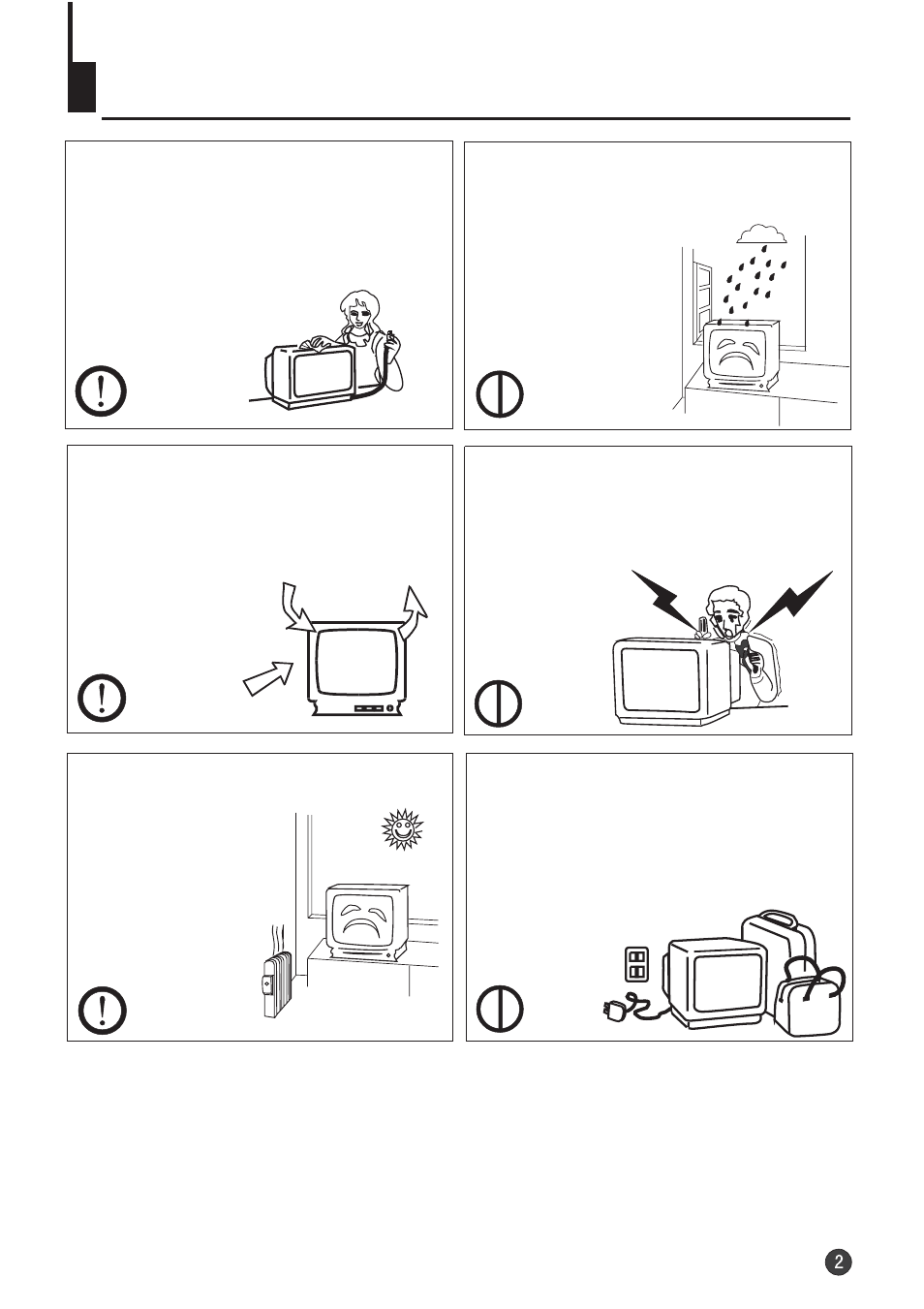 2