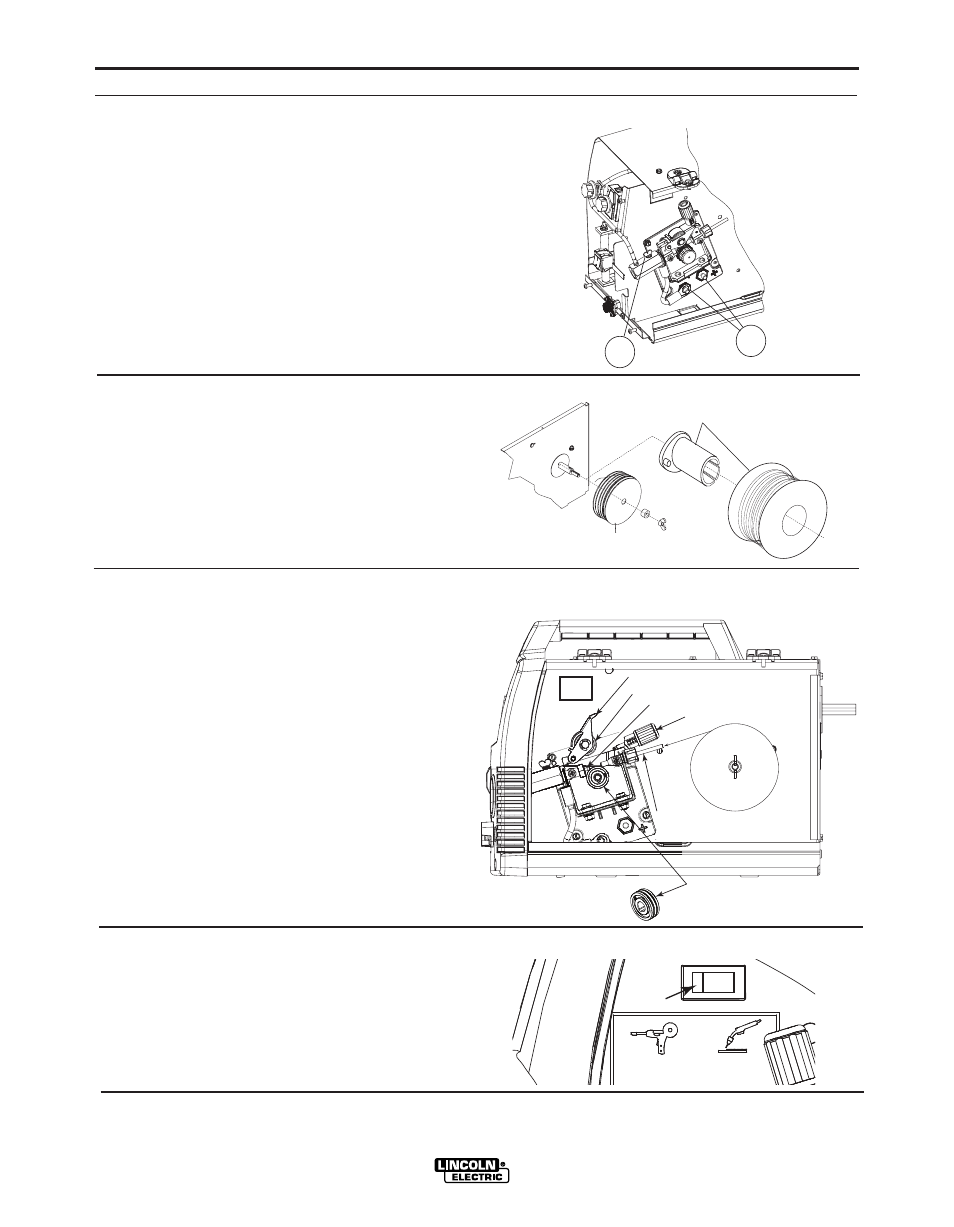 LINCOLN
ELECTRIC