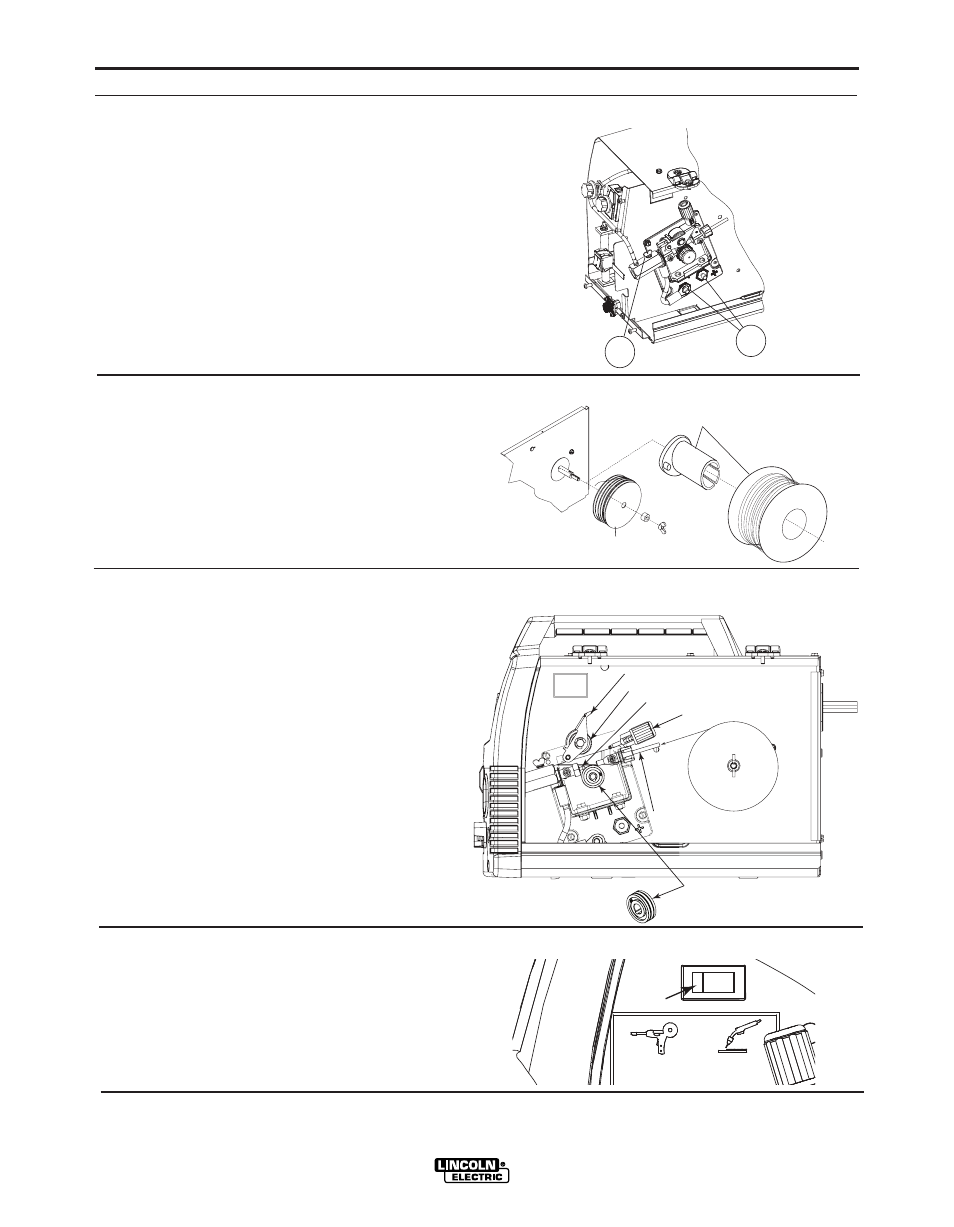 LINCOLN
ELECTRIC