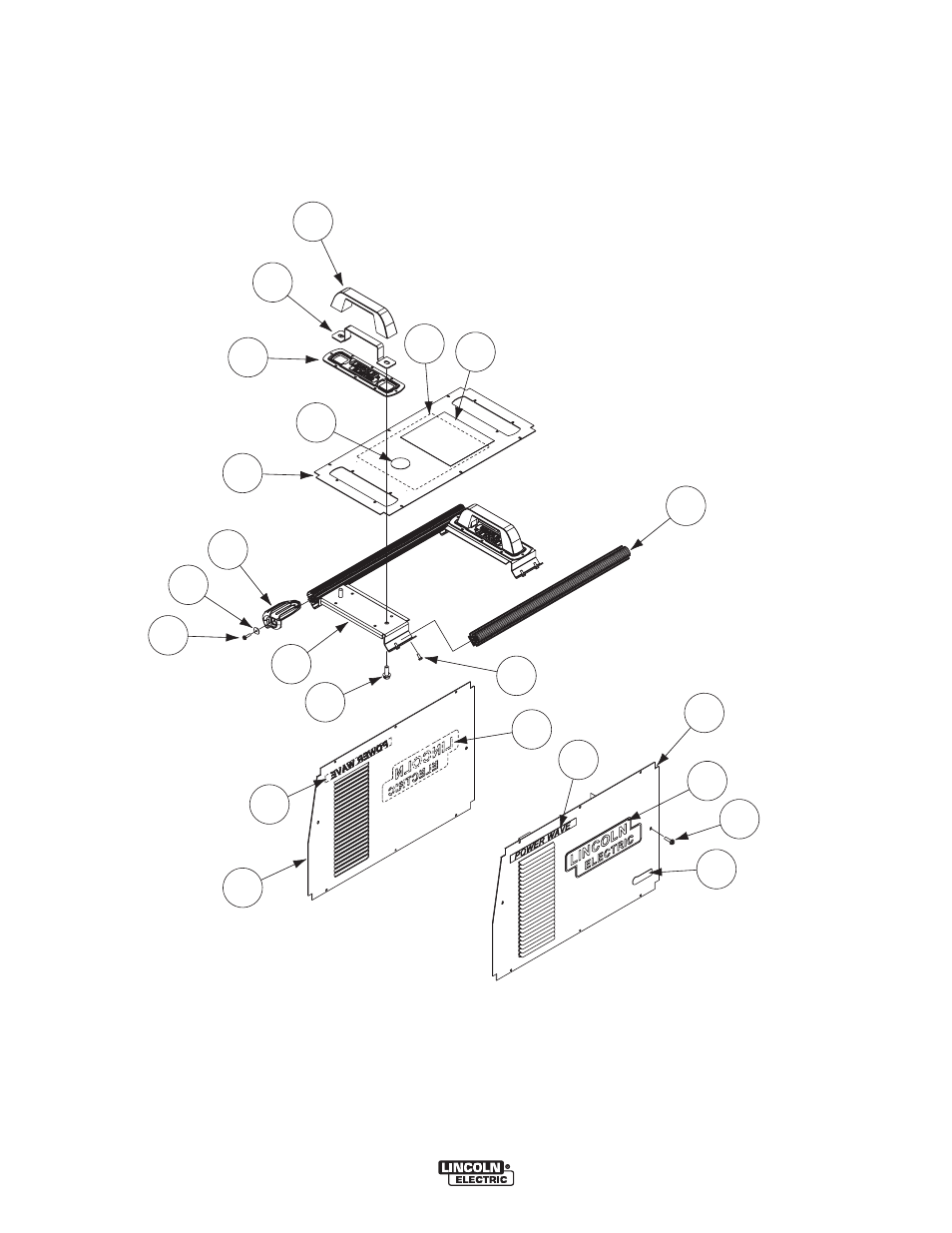 POWER WAVE

LINCOLN ELECTRIC

POWER WAVE

LINCOLN ELECTRIC

LINCOLN ELECTRIC