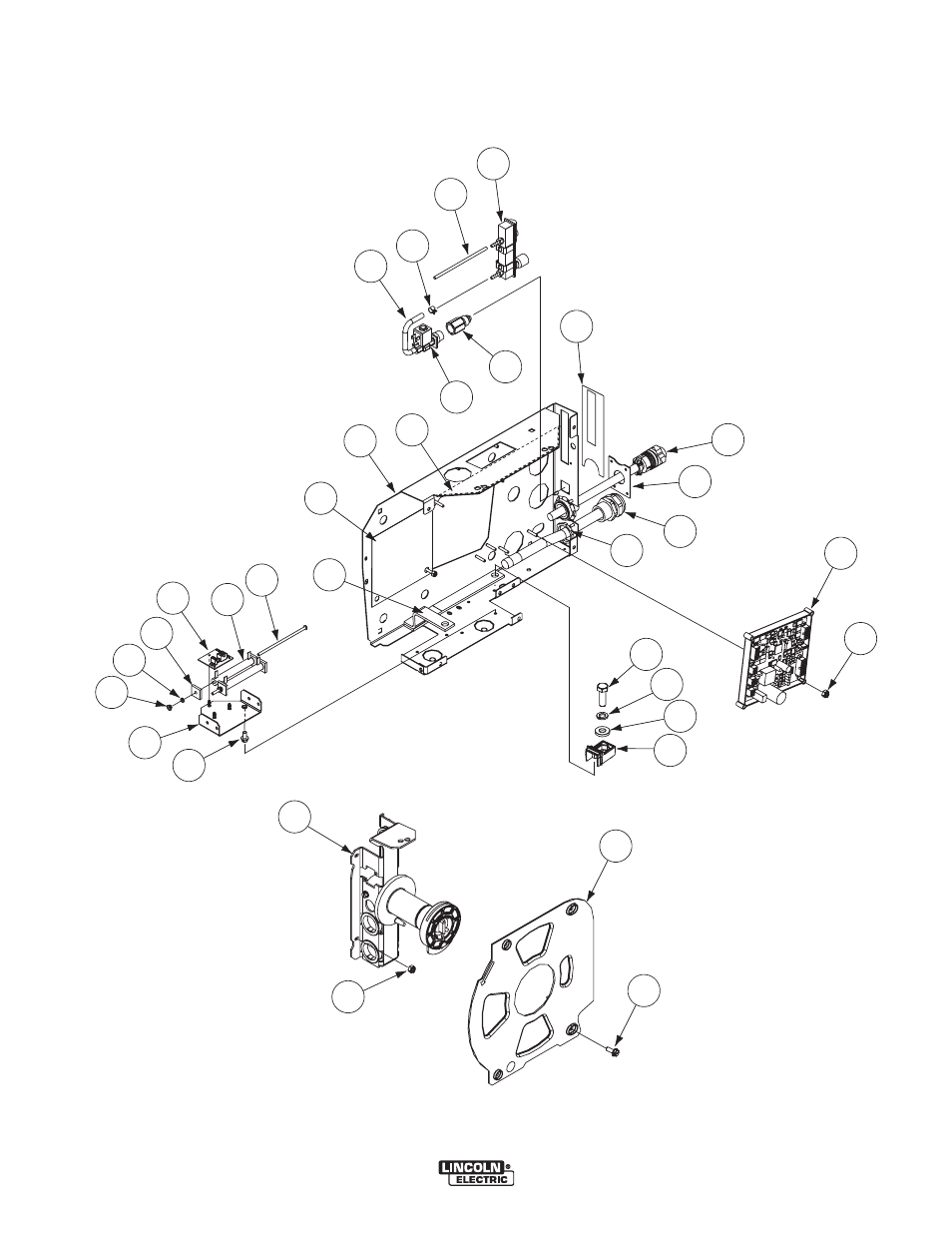 LINCOLN®
ELECTRIC