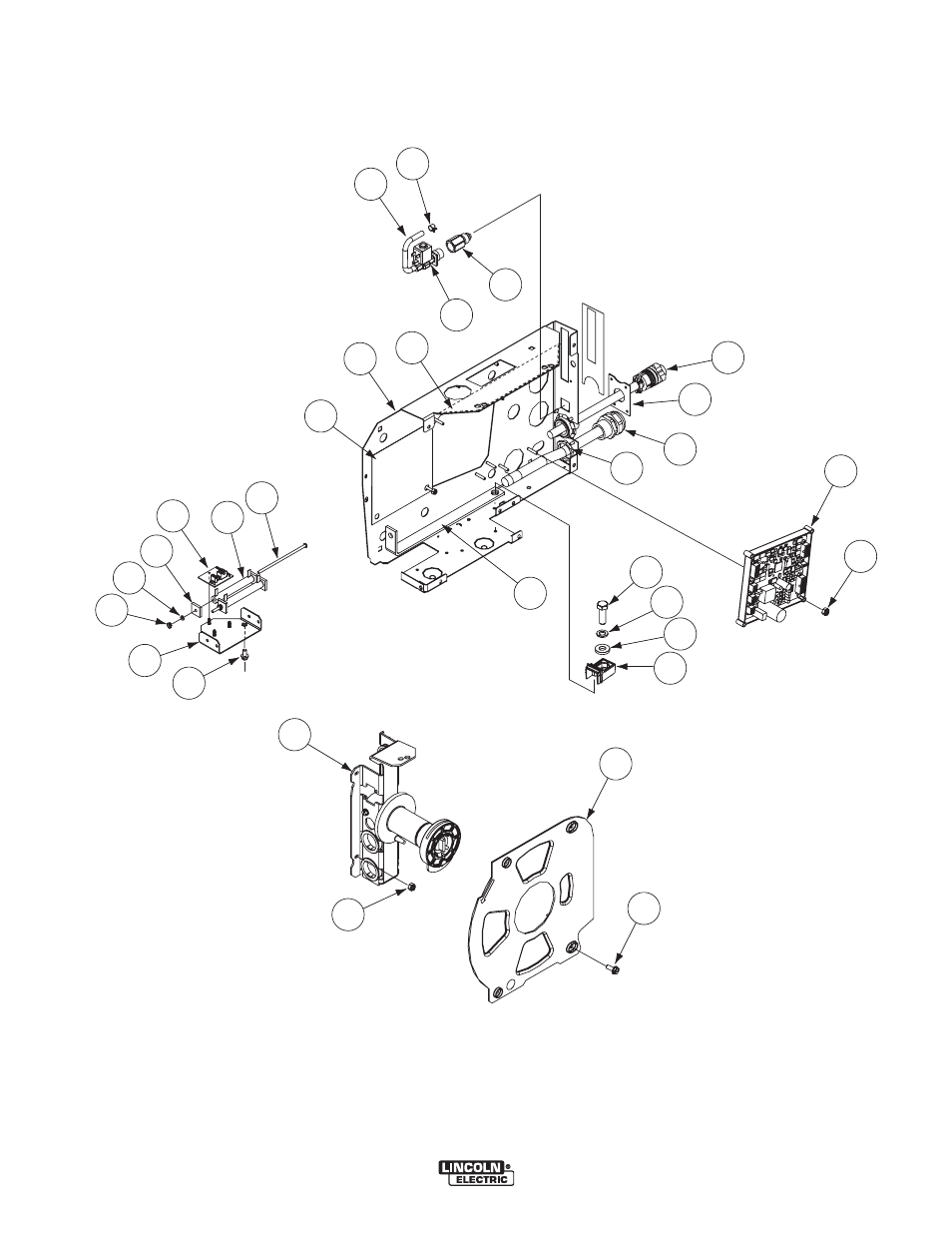 LINCOLN®
ELECTRIC